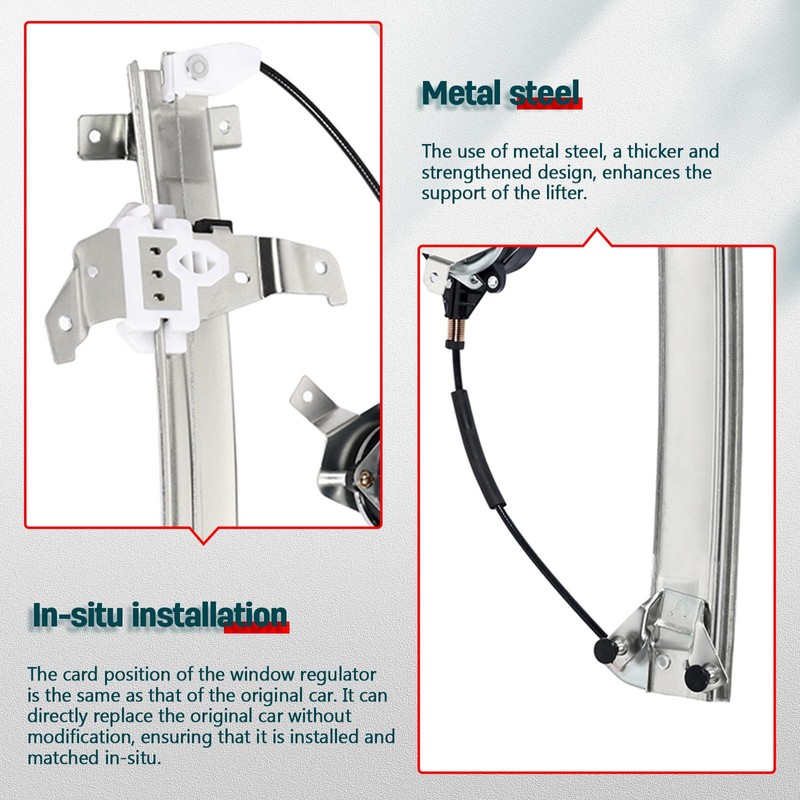 Metal steel

The use of metal steel, a thicker and strengthened design, enhances the support of the lifter.

In-situ installation

The card position of the window regulator is the same as that of the original car. It can directly replace the original car without modification, ensuring that it is installed and matched in-situ.