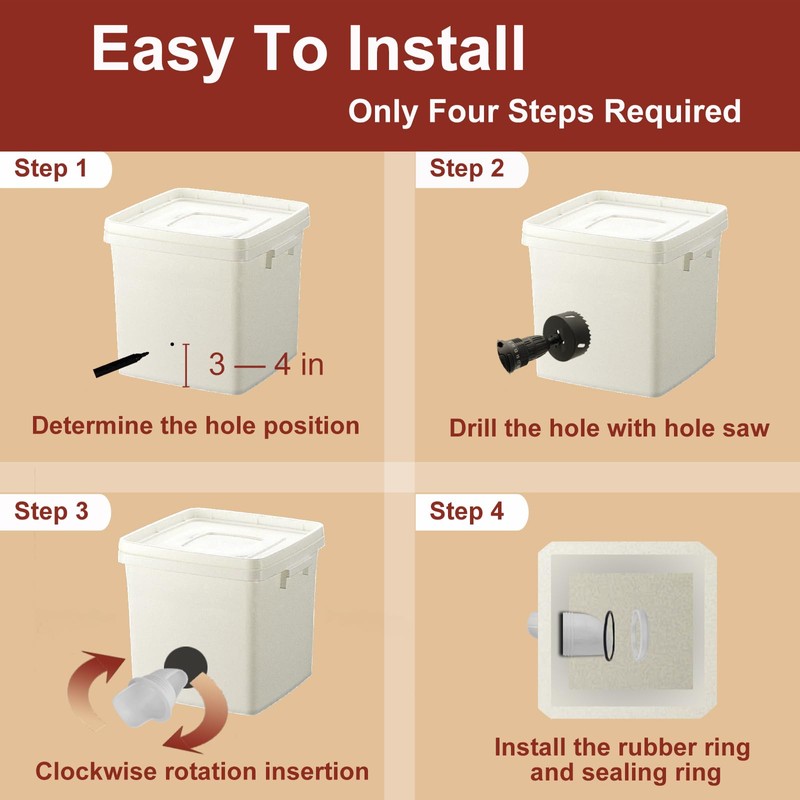 Easy To Install

Only Four Steps Required

Step 1

3 — 4 in

Determine the hole position

Step 2

Drill the hole with hole saw

Step 3

Clockwise rotation insertion

Step 4

Install the rubber ring and sealing ring