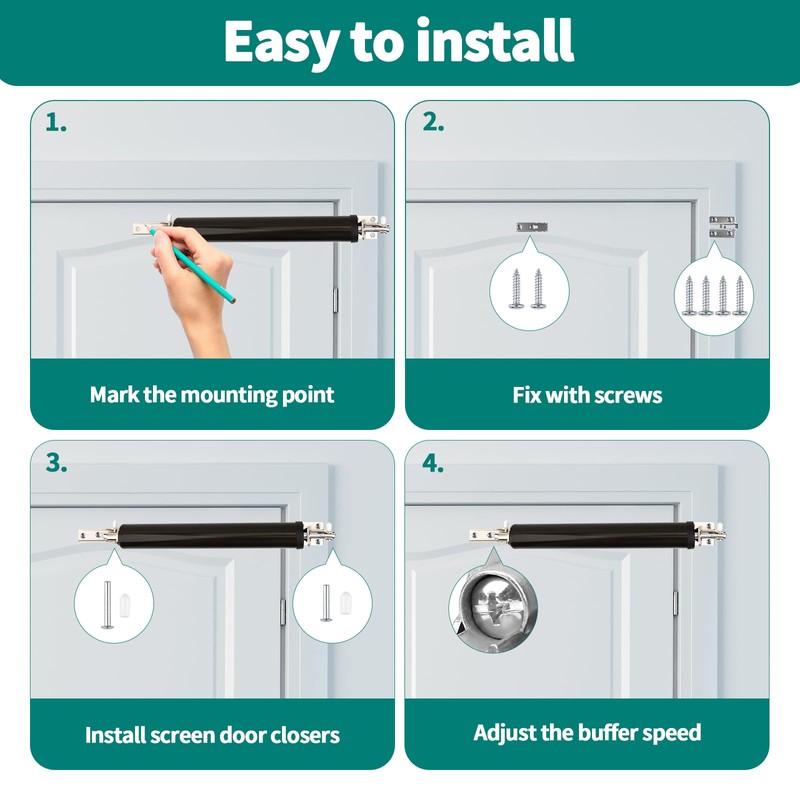 Easy to install

1.

Mark the mounting point

2.

Fix with screws

3.

Install screen door closers

4.

Adjust the buffer speed