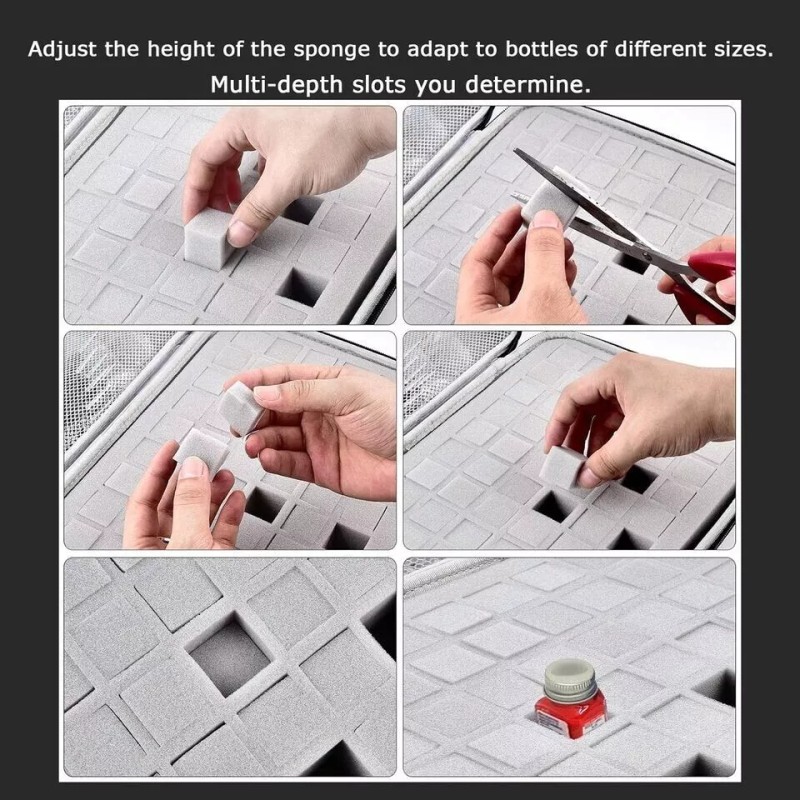 Adjust the height of the sponge to adapt to bottles of different sizes.
Multi-depth slots you determine.