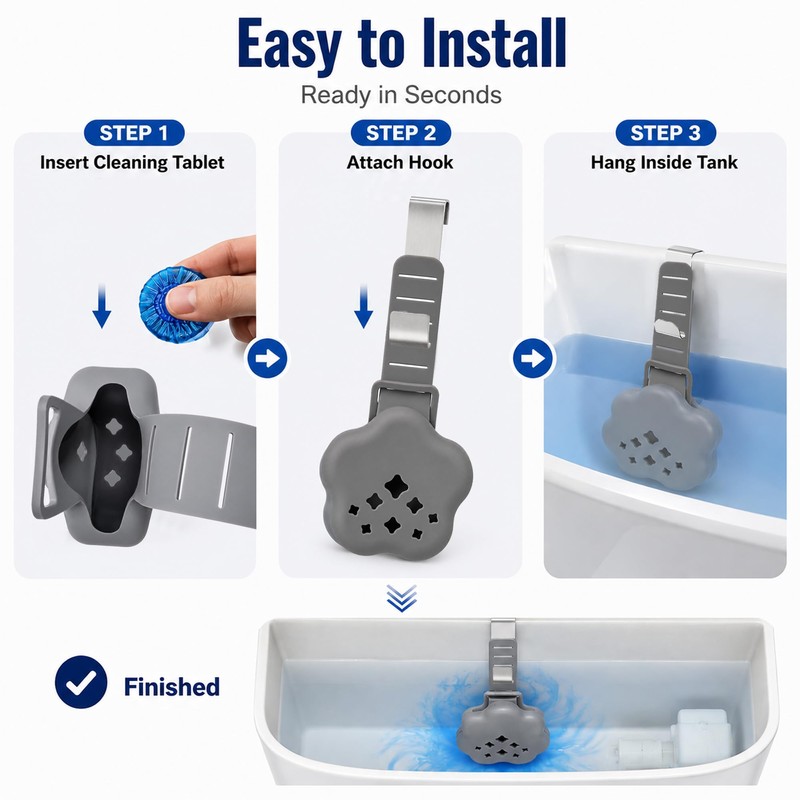 Easy to Install

Ready in Seconds

STEP 1
Insert Cleaning Tablet

STEP 2
Attach Hook

STEP 3
Hang Inside Tank

Finished