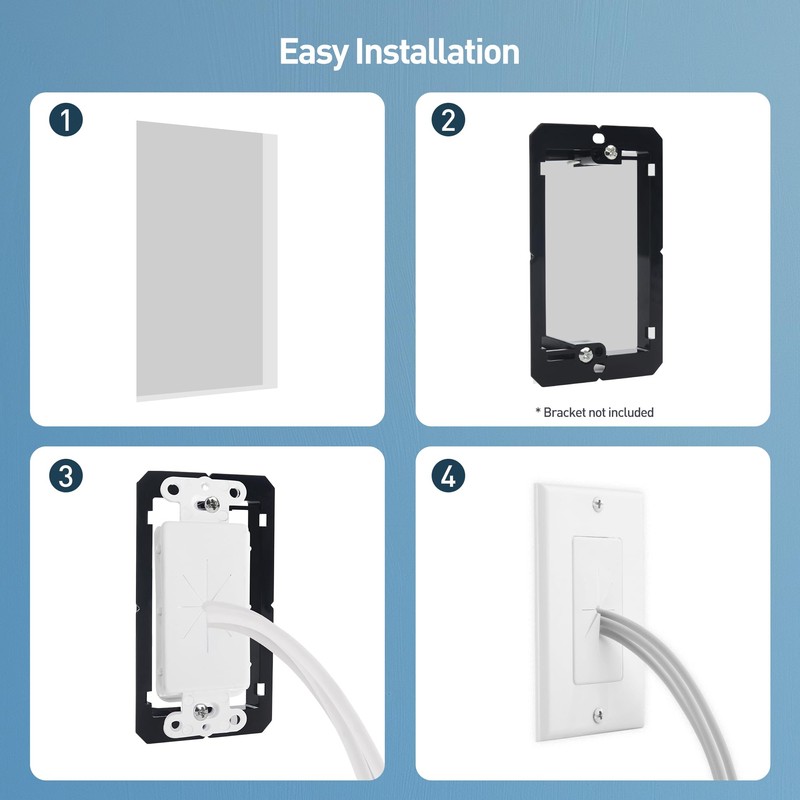 Easy Installation

1

2

* Bracket not included

3

4