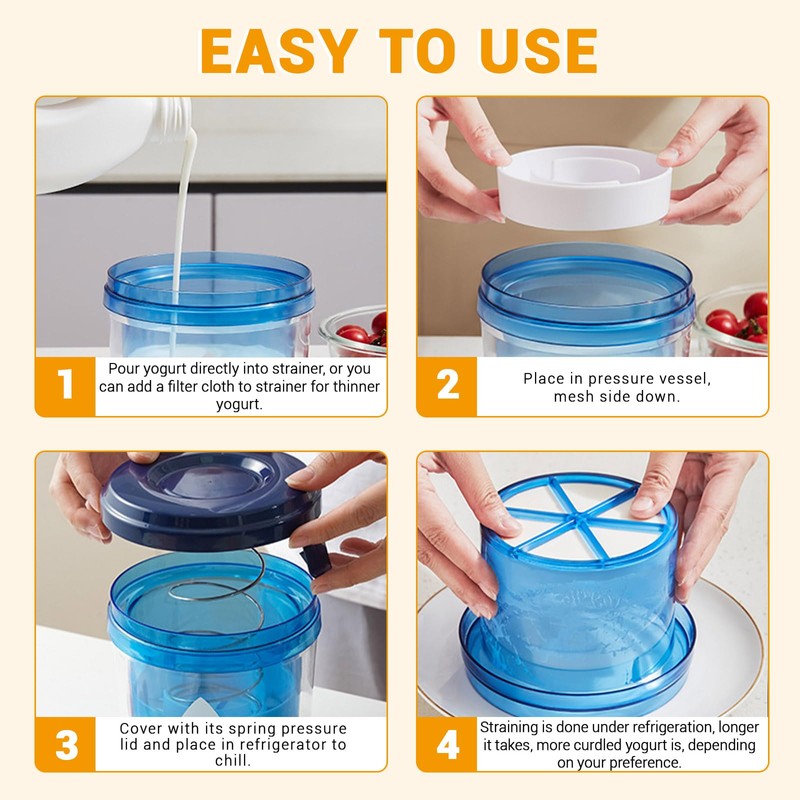 EASY TO USE

1
Pour yogurt directly into strainer, or you can add a filter cloth to strainer for thinner yogurt.

2
Place in pressure vessel, mesh side down.

3
Cover with its spring pressure lid and place in refrigerator to chill.

4
Straining is done under refrigeration, longer it takes, more curdled yogurt is, depending on your preference.