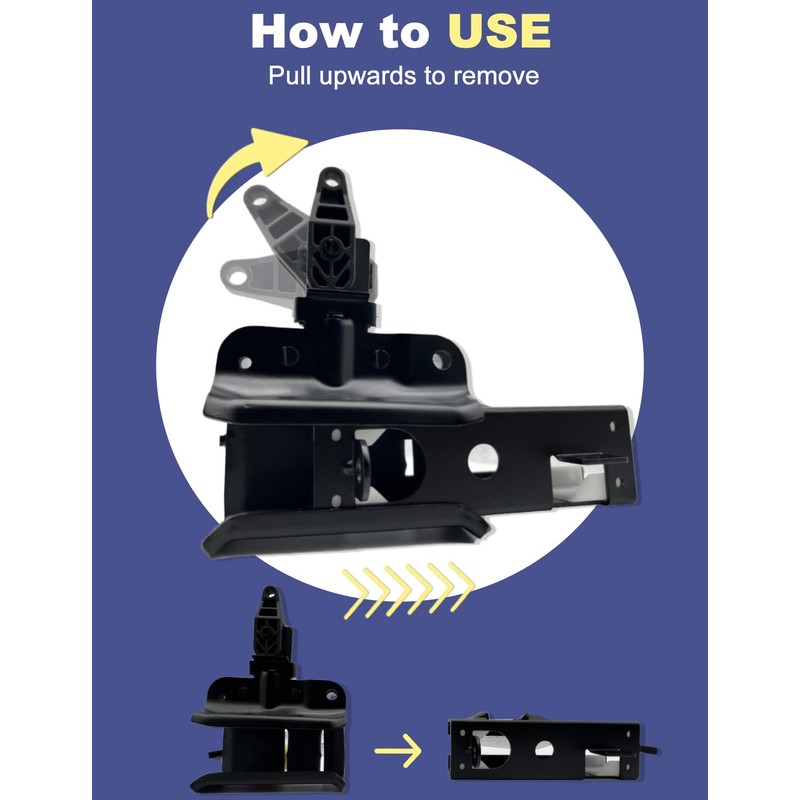 How to USE

Pull upwards to remove