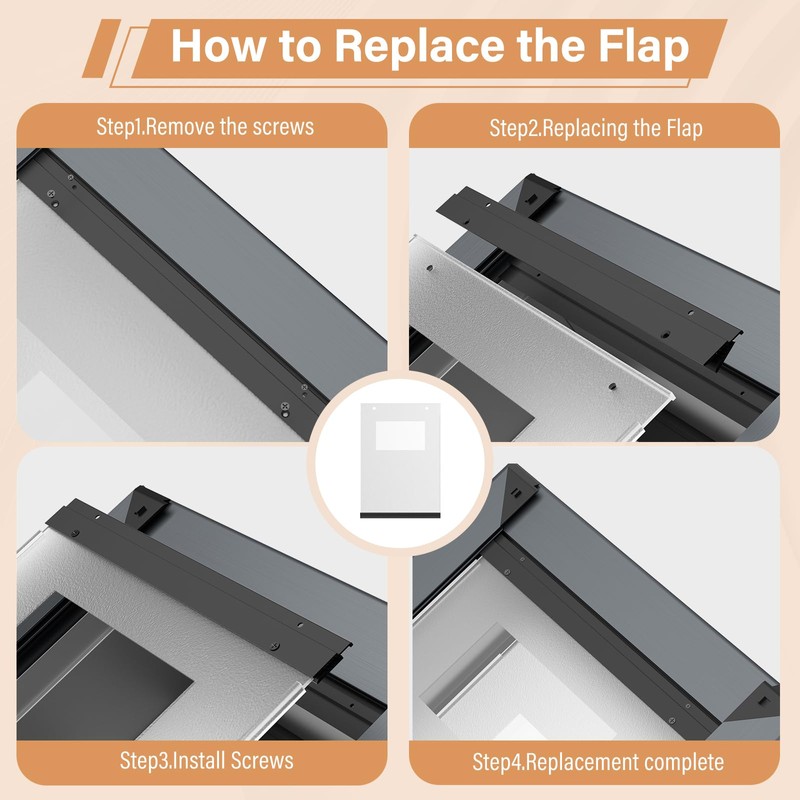 How to Replace the Flap

Step1.Remove the screws

Step2.Replacing the Flap

Step3.Install Screws

Step4.Replacement complete