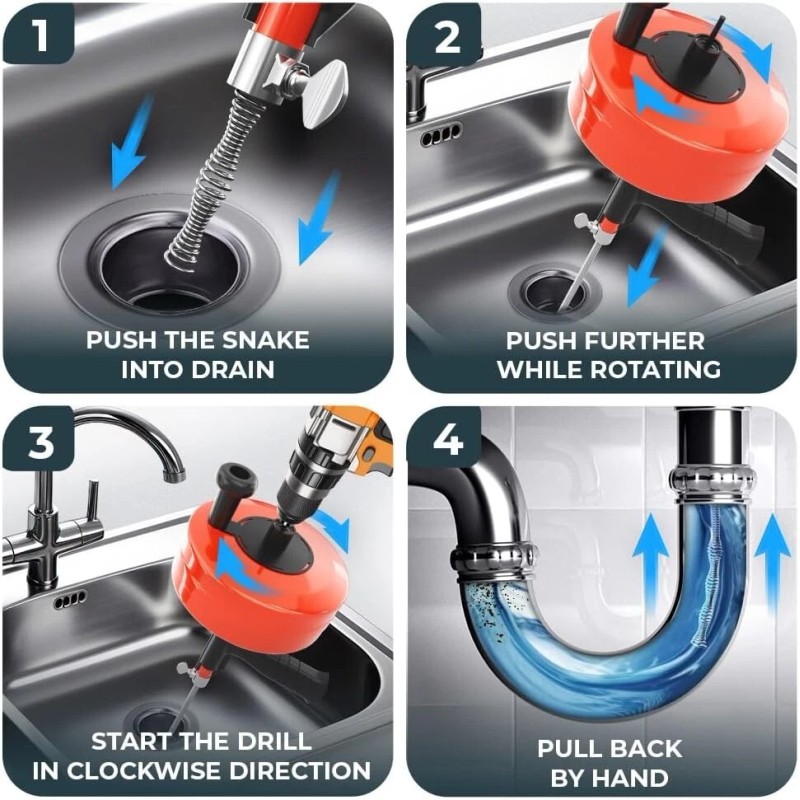 1

PUSH THE SNAKE INTO DRAIN

2

PUSH FURTHER WHILE ROTATING

3

START THE DRILL IN CLOCKWISE DIRECTION

4

PULL BACK BY HAND