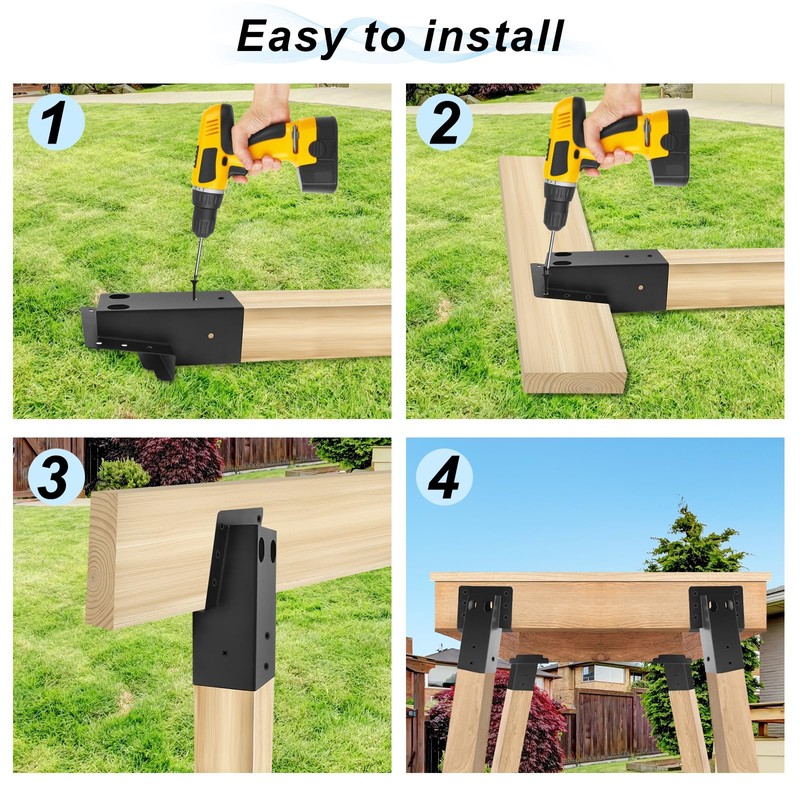 Easy to install

1

2

3

4