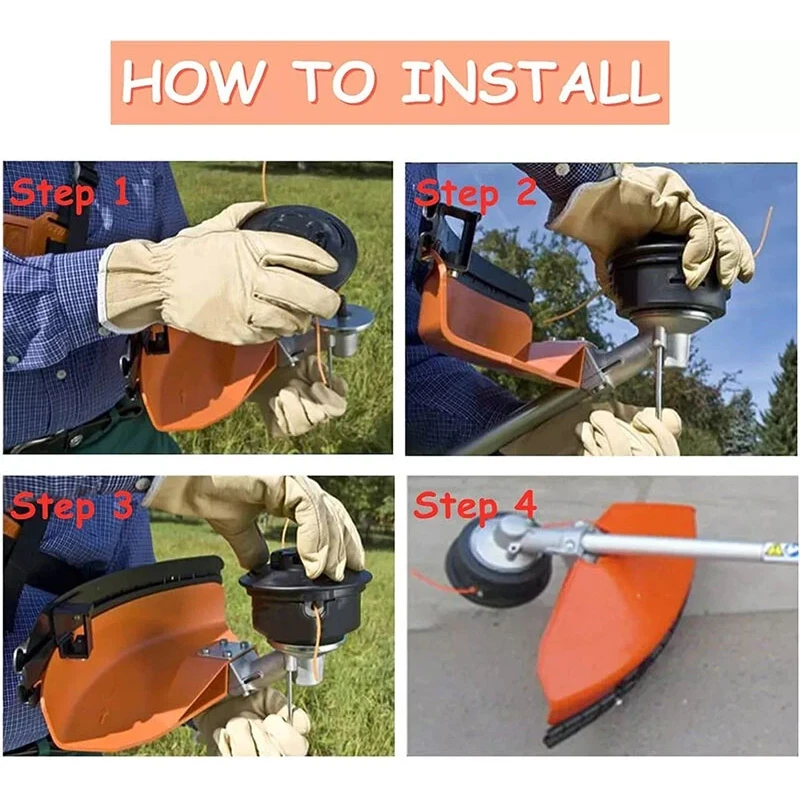 HOW TO INSTALL

Step 1

Step 2

Step 3

Step 4