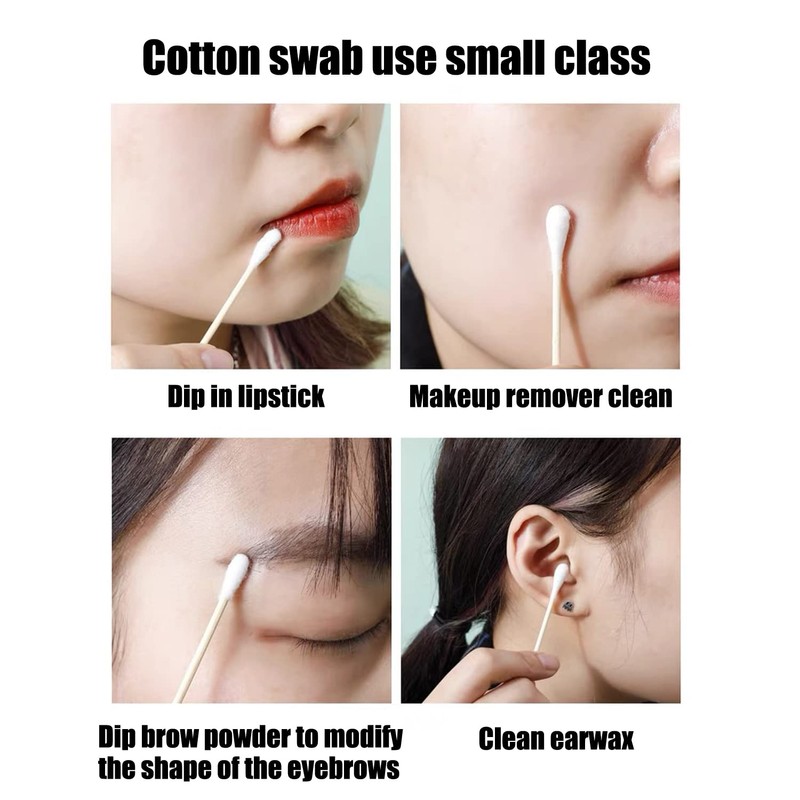 Cotton swab use small class

Dip in lipstick

Makeup remover clean

Dip brow powder to modify the shape of the eyebrows

Clean earwax