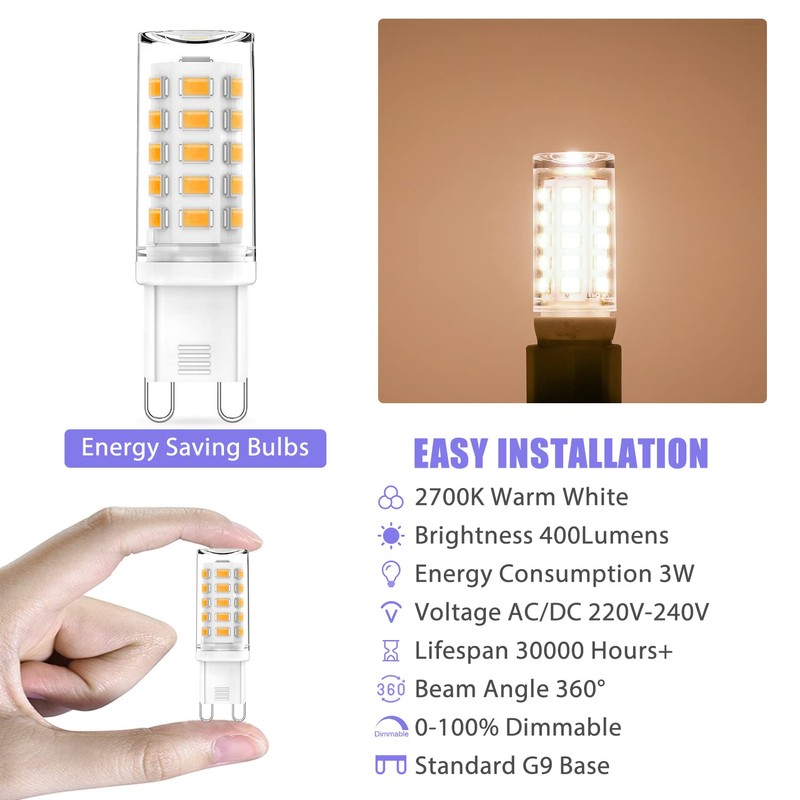 Energy Saving Bulbs

EASY INSTALLATION

2700K Warm White

Brightness 400Lumens

Energy Consumption 3W

Voltage AC/DC 220V-240V

Lifespan 30000 Hours+

360 Beam Angle 360°

Dimmable 0-100% Dimmable

Standard G9 Base