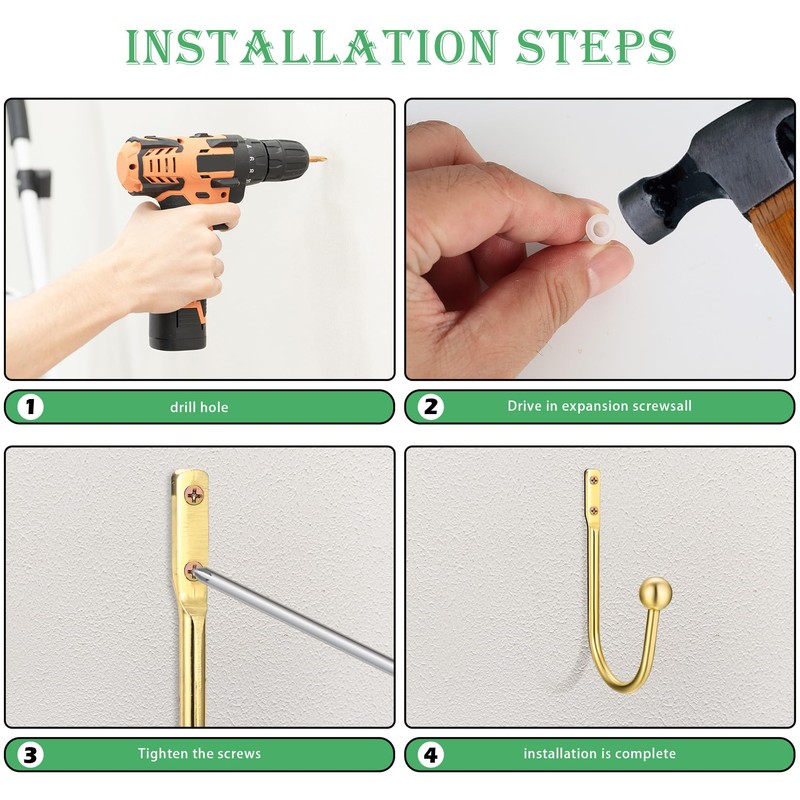 INSTALLATION STEPS

1 drill hole

2 Drive in expansion screwsall

3 Tighten the screws

4 installation is complete