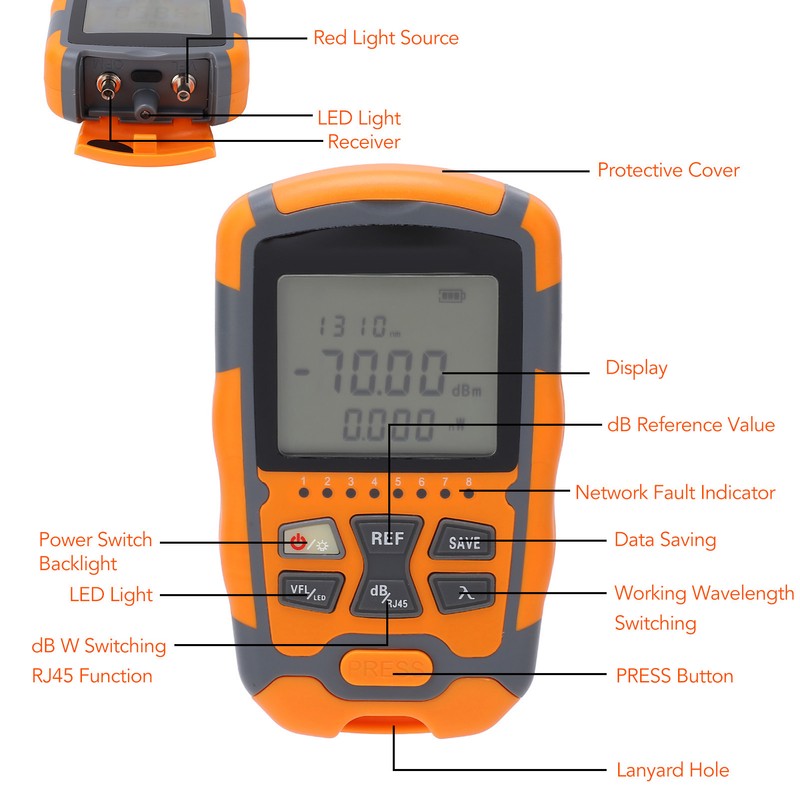 Red Light Source

LED Light

Receiver

Protective Cover

1310 nm

-70.00 dBm

0.000 nW

Display

dB Reference Value

1 2 3 4 5 6 7 8

Network Fault Indicator

Power Switch Backlight

REF

SAVE

Data Saving

LED Light

VFL/LED

dB/RJ45

λ

Working Wavelength Switching

dB W Switching RJ45 Function

PRESS

PRESS Button

Lanyard Hole