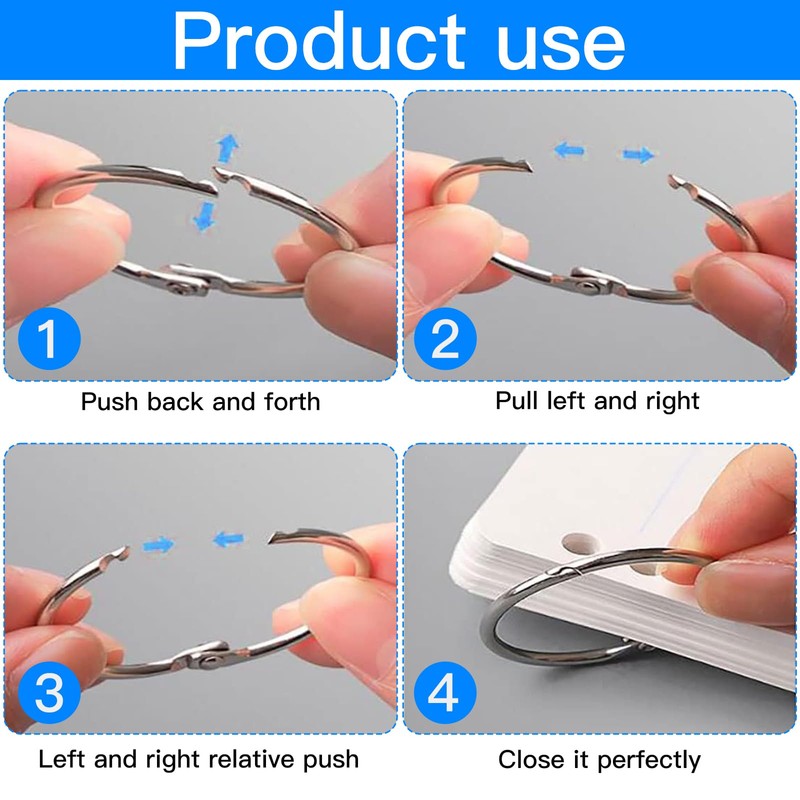 Product use

1

Push back and forth

2

Pull left and right

3

Left and right relative push

4

Close it perfectly