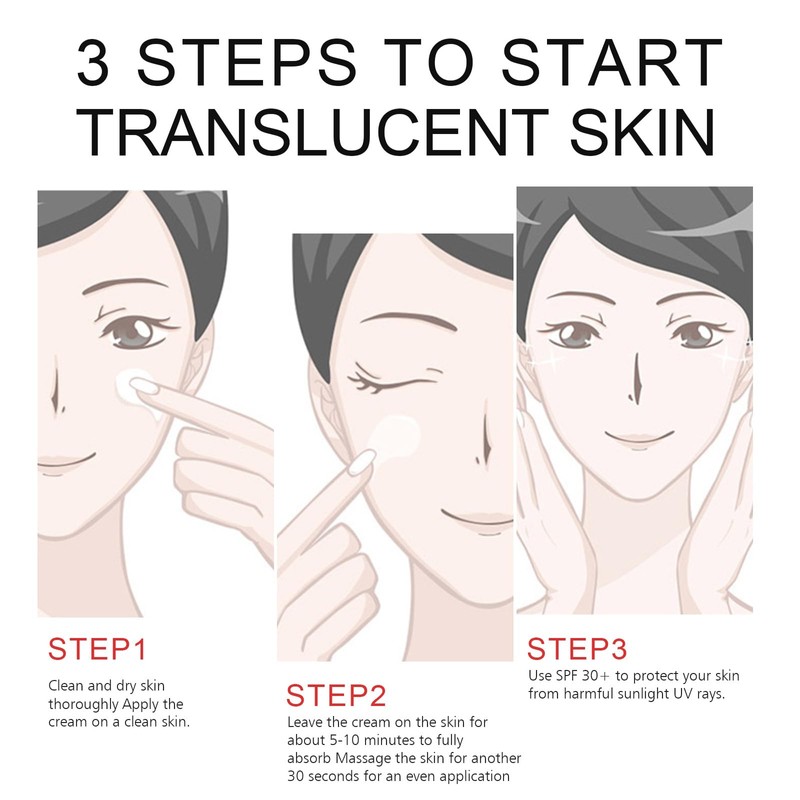 3 STEPS TO START TRANSLUCENT SKIN

STEP1

Clean and dry skin thoroughly Apply the cream on a clean skin.

STEP2

Leave the cream on the skin for about 5-10 minutes to fully absorb Massage the skin for another 30 seconds for an even application

STEP3

Use SPF 30+ to protect your skin from harmful sunlight UV rays.