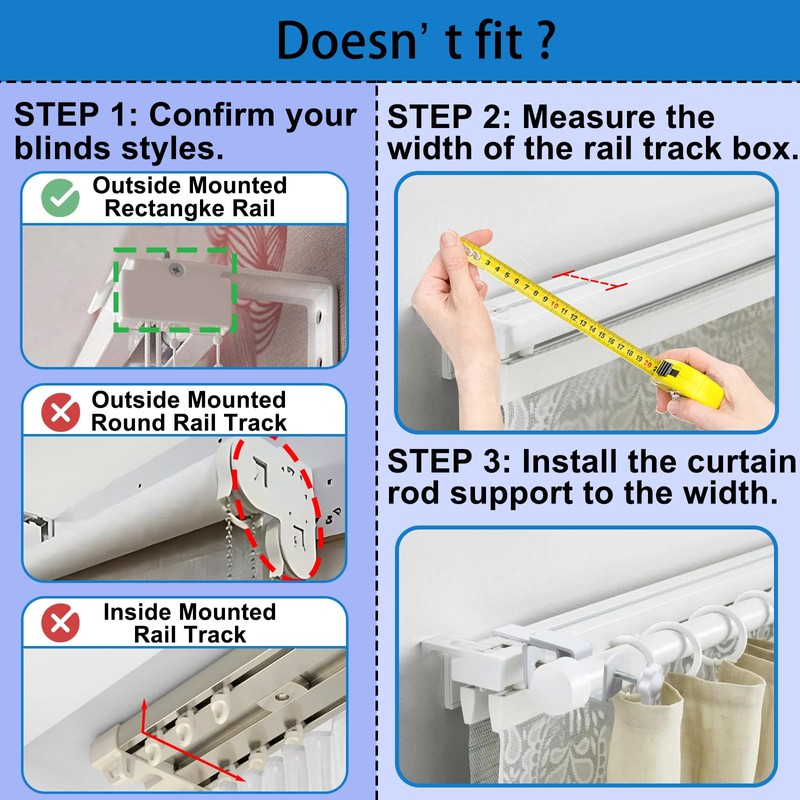 Doesn' t fit ?

STEP 1: Confirm your blinds styles.

Outside Mounted Rectangke Rail

Outside Mounted Round Rail Track

Inside Mounted Rail Track

STEP 2: Measure the width of the rail track box.

3 4 5 6 7 8 9 10 11 12 13 14 15 16 17 18 19 20

STEP 3: Install the curtain rod support to the width.