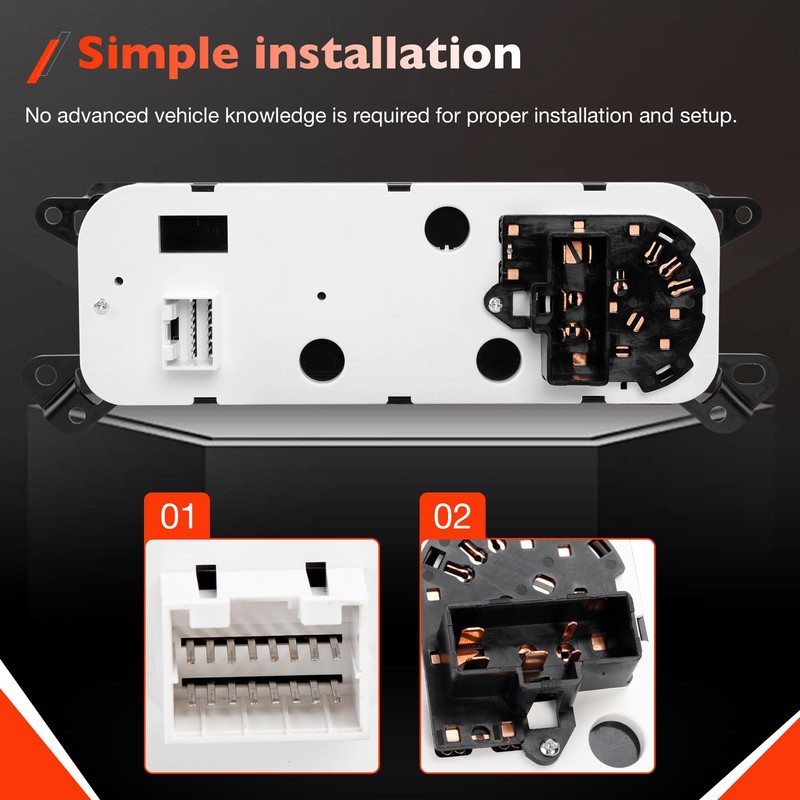 Simple installation

No advanced vehicle knowledge is required for proper installation and setup.

01

02