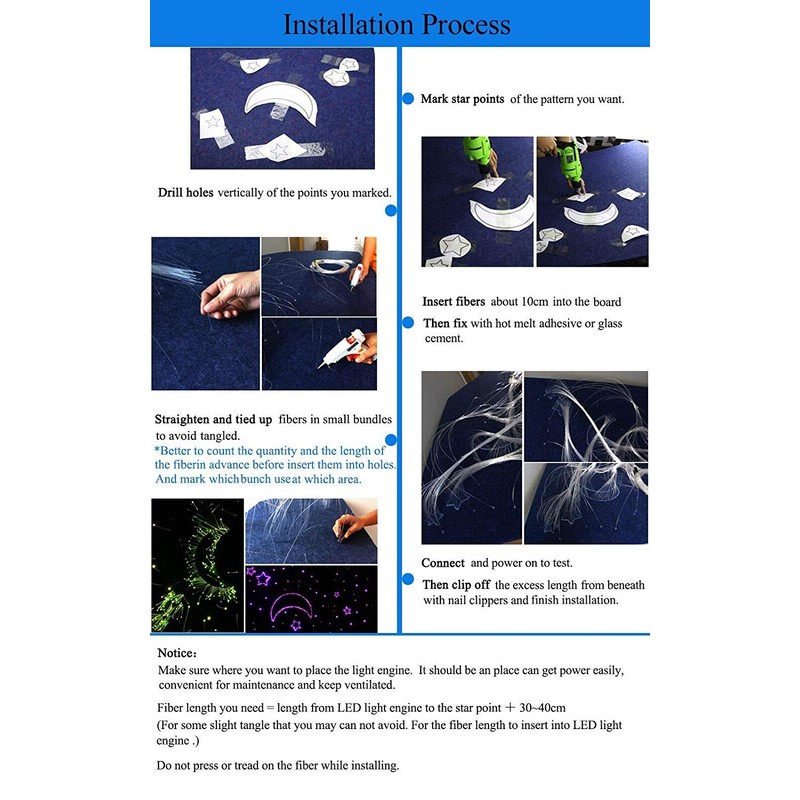 Installation Process

Mark star points of the pattern you want.

Drill holes vertically of the points you marked.

Insert fibers about 10cm into the board

Then fix with hot melt adhesive or glass cement.

Straighten and tied up fibers in small bundles to avoid tangled.
*Better to count the quantity and the length of the fiberin advance before insert them into holes. And mark whichbunch useat which area.

Connect and power on to test.

Then clip off the excess length from beneath with nail clippers and finish installation.

Notice:
Make sure where you want to place the light engine. It should be an place can get power easily, convenient for maintenance and keep ventilated.

Fiber length you need = length from LED light engine to the star point + 30~40cm
(For some slight tangle that you may can not avoid. For the fiber length to insert into LED light engine .)

Do not press or tread on the fiber while installing.