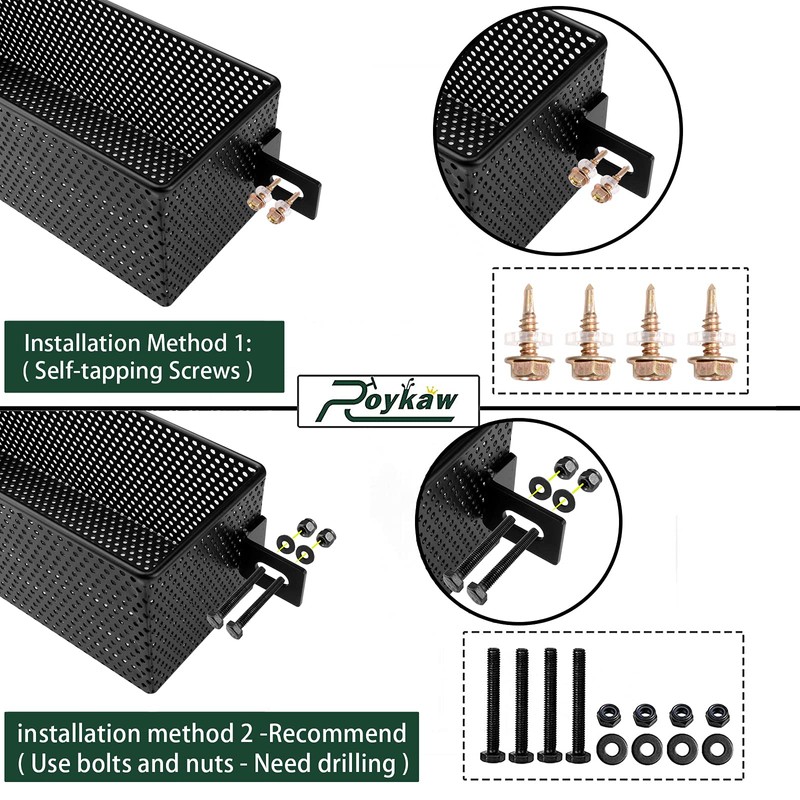 Installation Method 1:
( Self-tapping Screws )

Roykaw

installation method 2 -Recommend
( Use bolts and nuts - Need drilling )