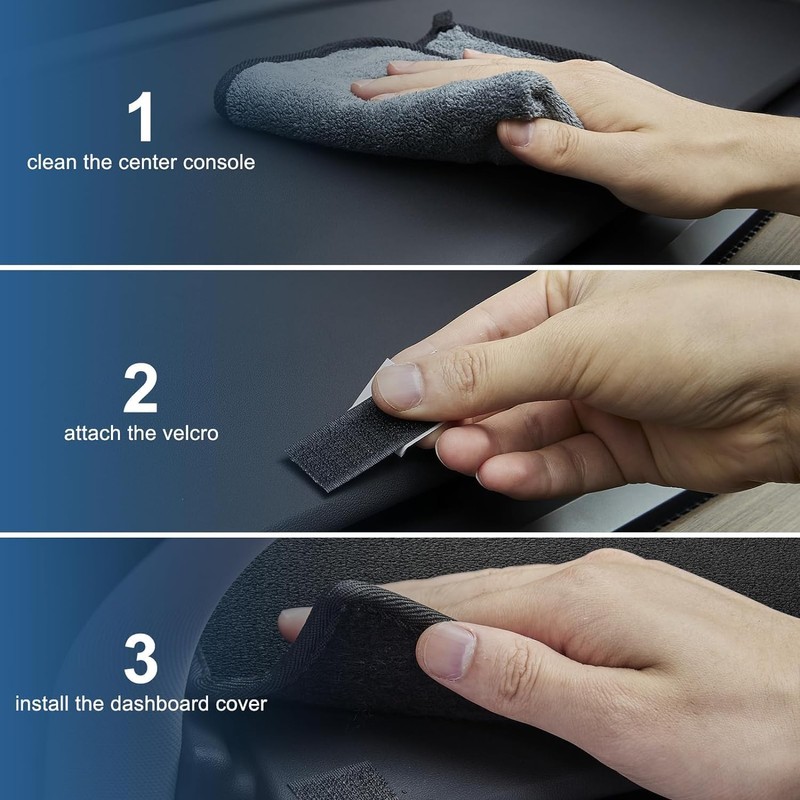 1
clean the center console

2
attach the velcro

3
install the dashboard cover