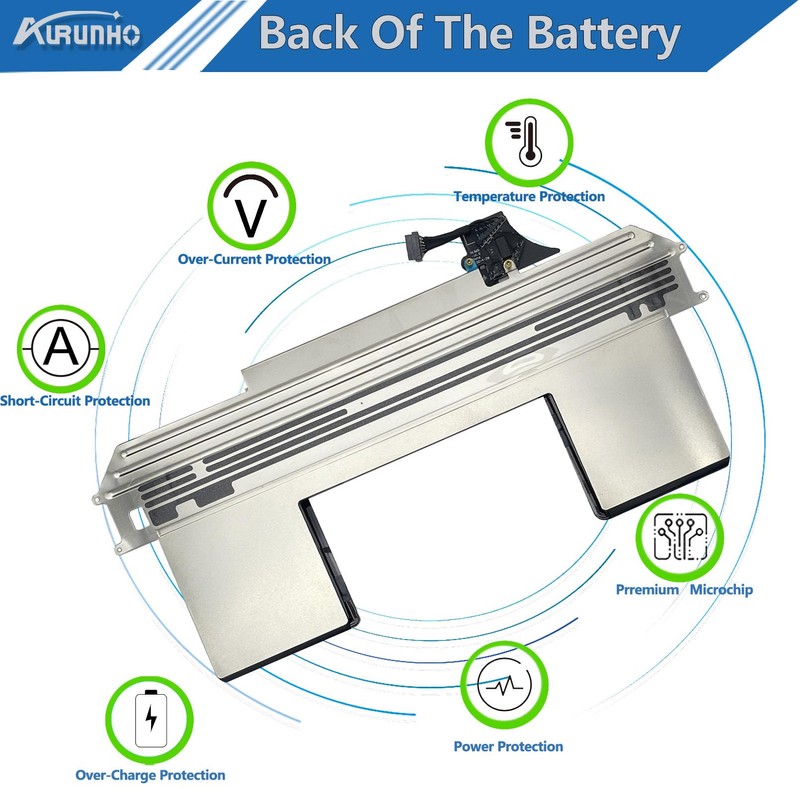 AURUNHO

Back Of The Battery

Temperature Protection

V

Over-Current Protection

A

Short-Circuit Protection

Prremium Microchip

Power Protection

Over-Charge Protection