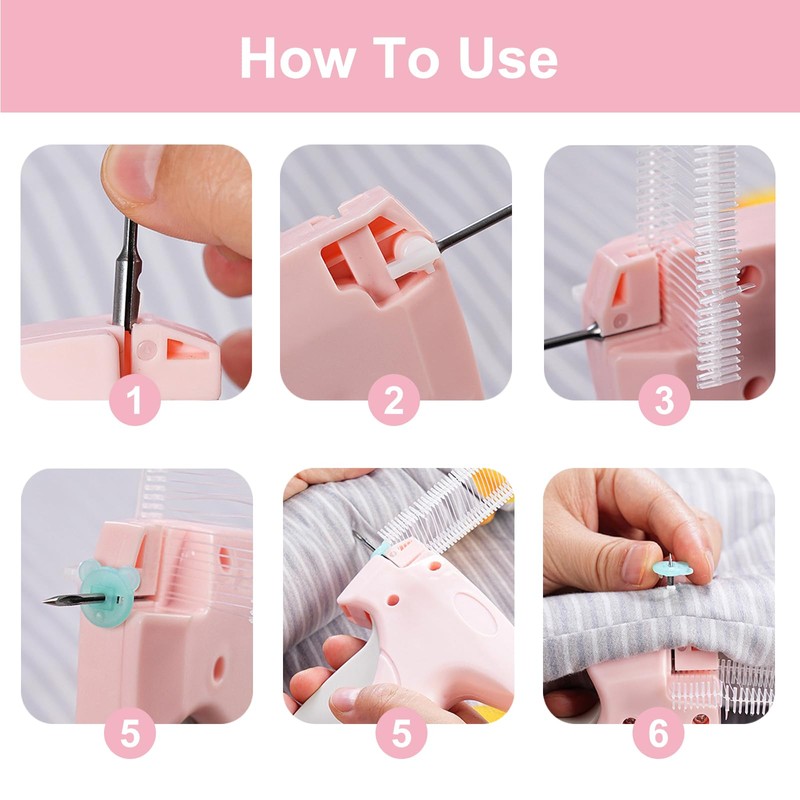 How To Use

1

2

3

5

5

6