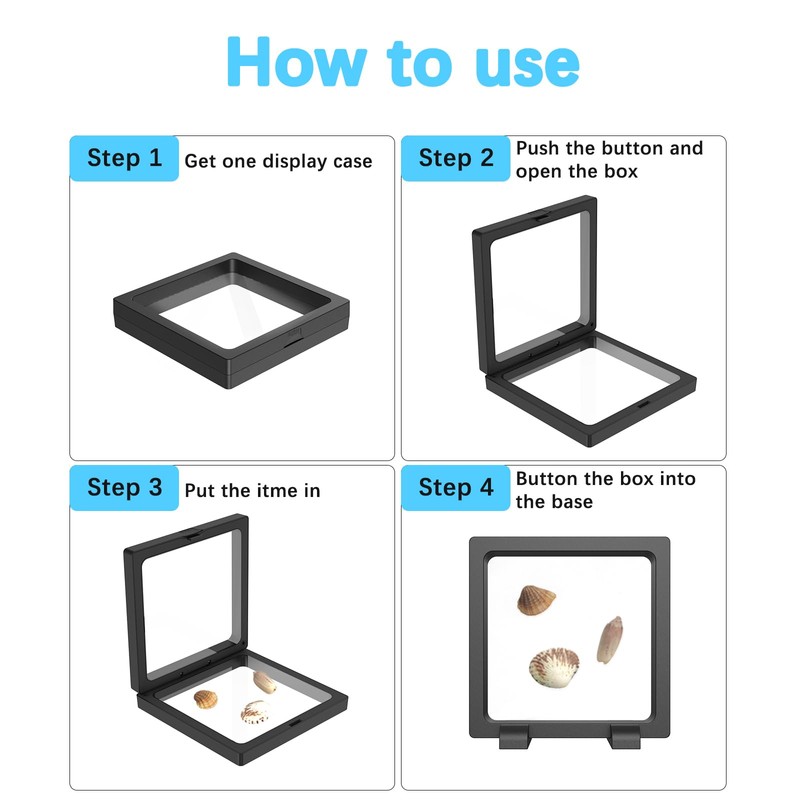 How to use

Step 1 Get one display case

Step 2 Push the button and open the box

Step 3 Put the itme in

Step 4 Button the box into the base