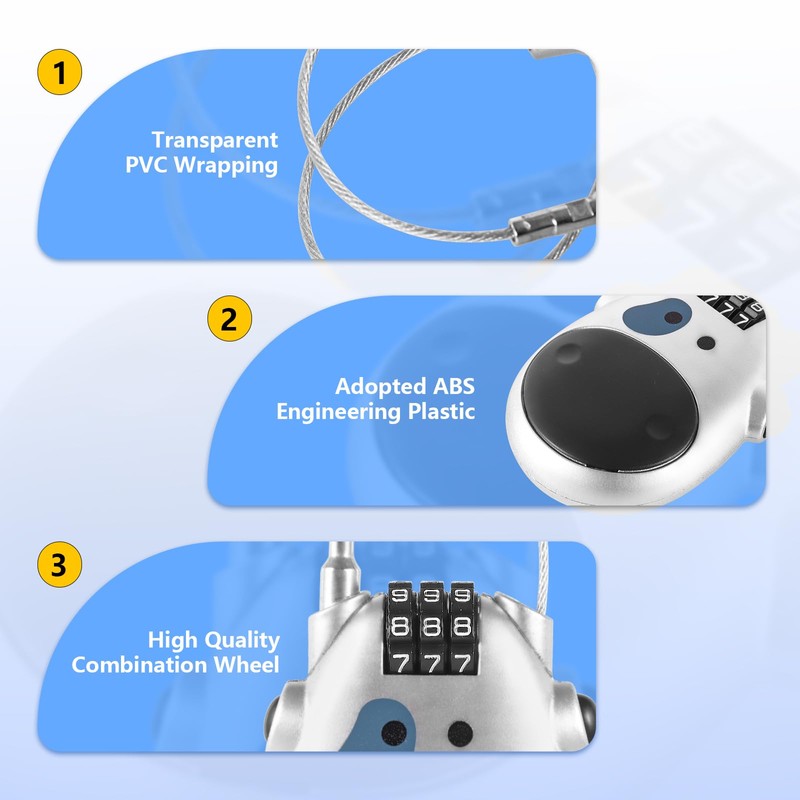 1

Transparent PVC Wrapping

2

Adopted ABS Engineering Plastic

3

High Quality Combination Wheel

9 9 9
8 8 8
7 7 7