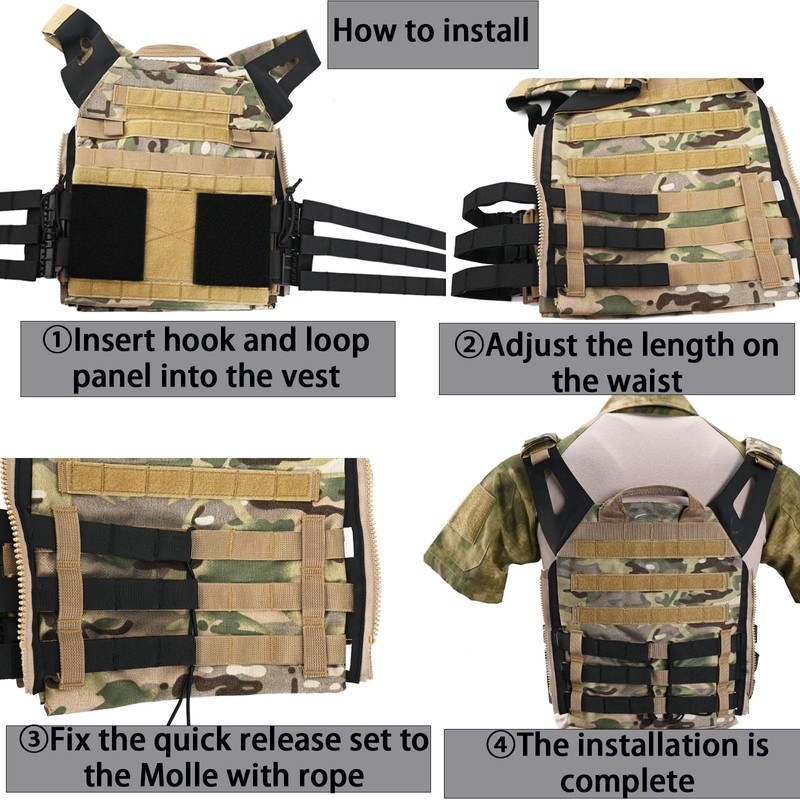 How to install

①Insert hook and loop panel into the vest

②Adjust the length on the waist

③Fix the quick release set to the Molle with rope

④The installation is complete