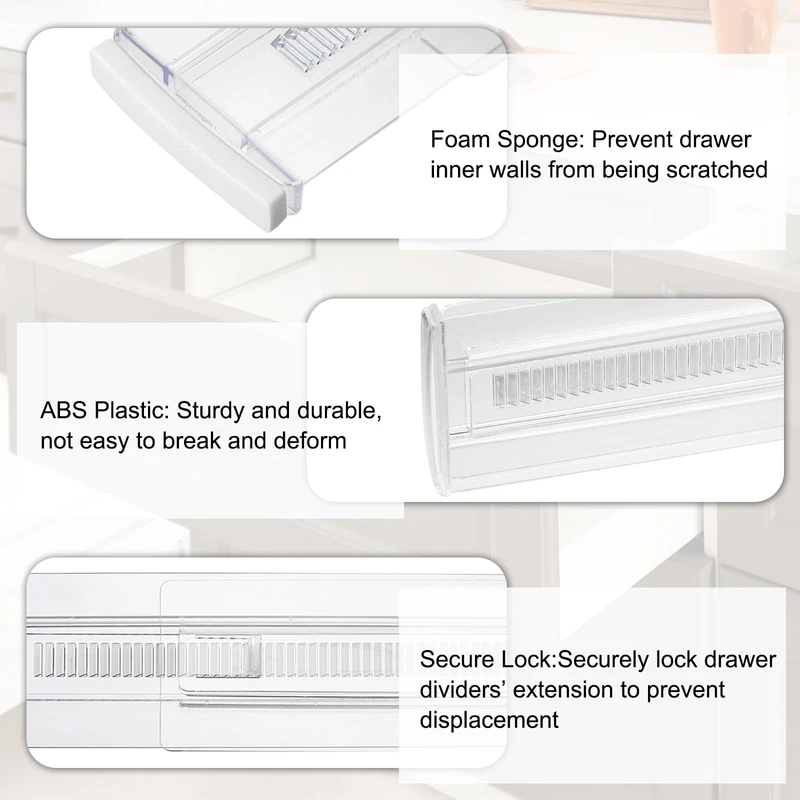 Foam Sponge: Prevent drawer inner walls from being scratched

ABS Plastic: Sturdy and durable, not easy to break and deform

Secure Lock:Securely lock drawer dividers’ extension to prevent displacement