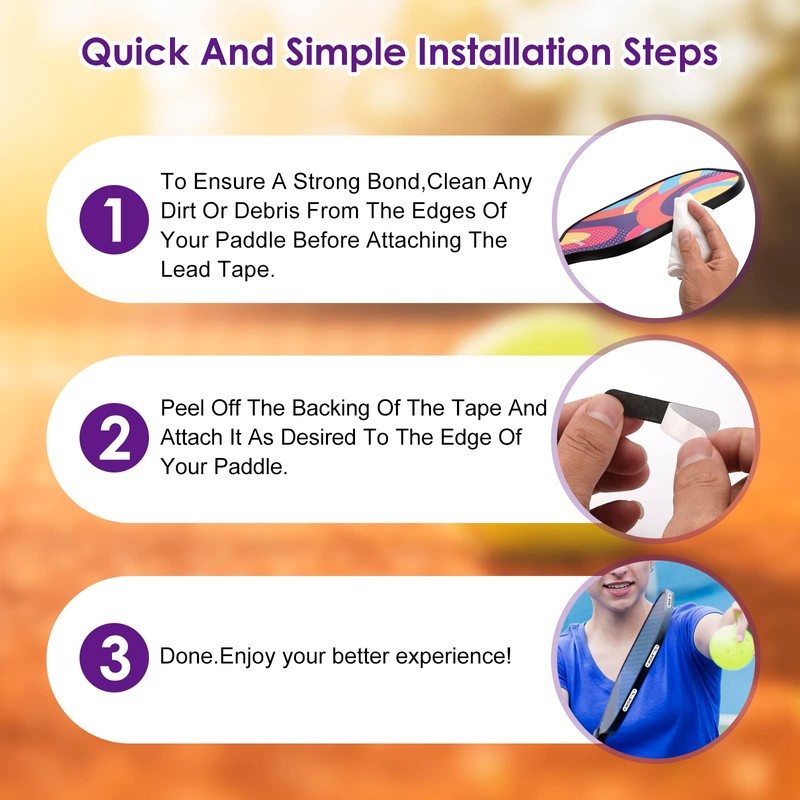 Quick And Simple Installation Steps

1

To Ensure A Strong Bond,Clean Any Dirt Or Debris From The Edges Of Your Paddle Before Attaching The Lead Tape.

2

Peel Off The Backing Of The Tape And Attach It As Desired To The Edge Of Your Paddle.

3

Done.Enjoy your better experience!