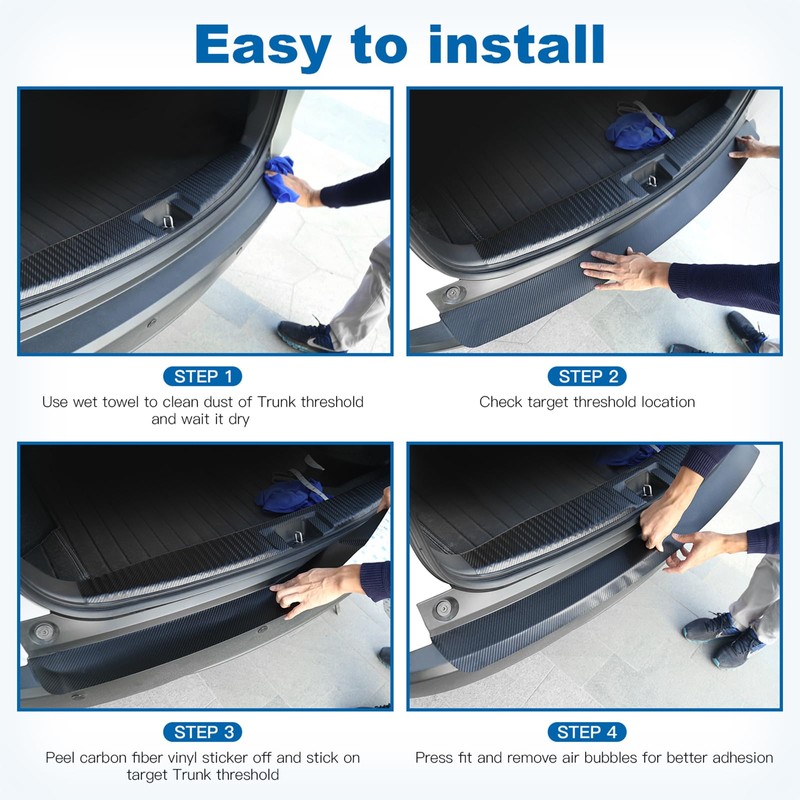 Easy to install

STEP 1
Use wet towel to clean dust of Trunk threshold and wait it dry

STEP 2
Check target threshold location

STEP 3
Peel carbon fiber vinyl sticker off and stick on target Trunk threshold

STEP 4
Press fit and remove air bubbles for better adhesion