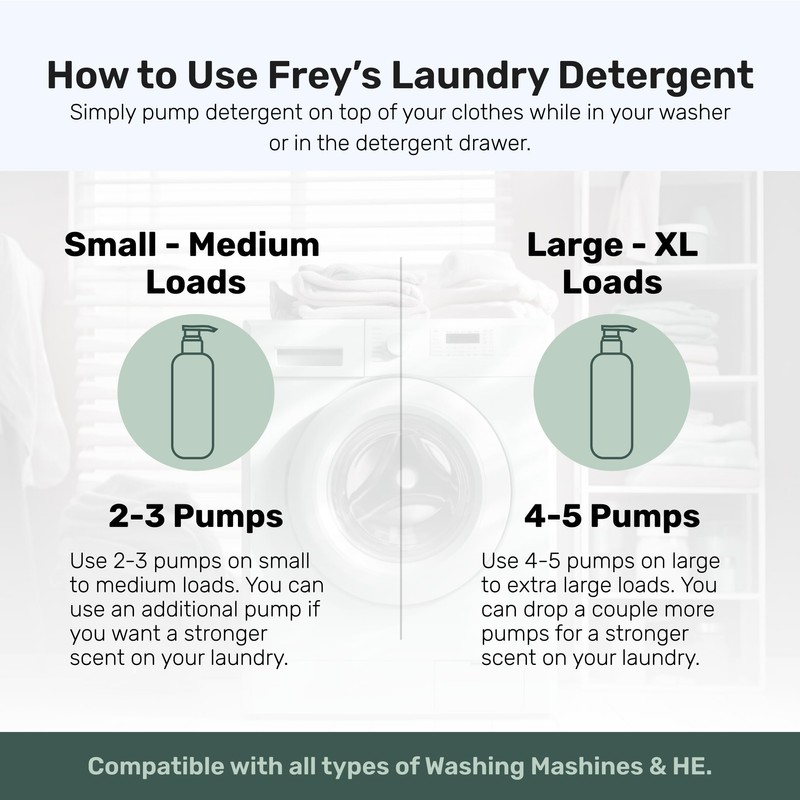 How to Use Frey's Laundry Detergent
Simply pump detergent on top of your clothes while in your washer or in the detergent drawer.

Small - Medium Loads

2-3 Pumps

Use 2-3 pumps on small to medium loads. You can use an additional pump if you want a stronger scent on your laundry.

Large - XL Loads

4-5 Pumps

Use 4-5 pumps on large to extra large loads. You can drop a couple more pumps for a stronger scent on your laundry.

Compatible with all types of Washing Mashines & HE.