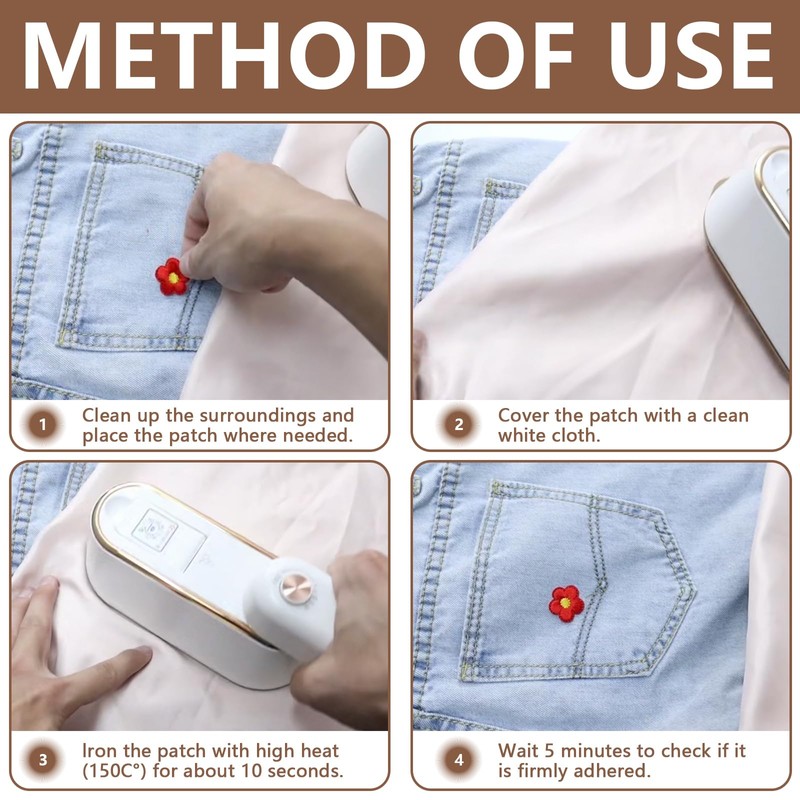 METHOD OF USE

1 Clean up the surroundings and place the patch where needed.

2 Cover the patch with a clean white cloth.

3 Iron the patch with high heat (150C°) for about 10 seconds.

4 Wait 5 minutes to check if it is firmly adhered.