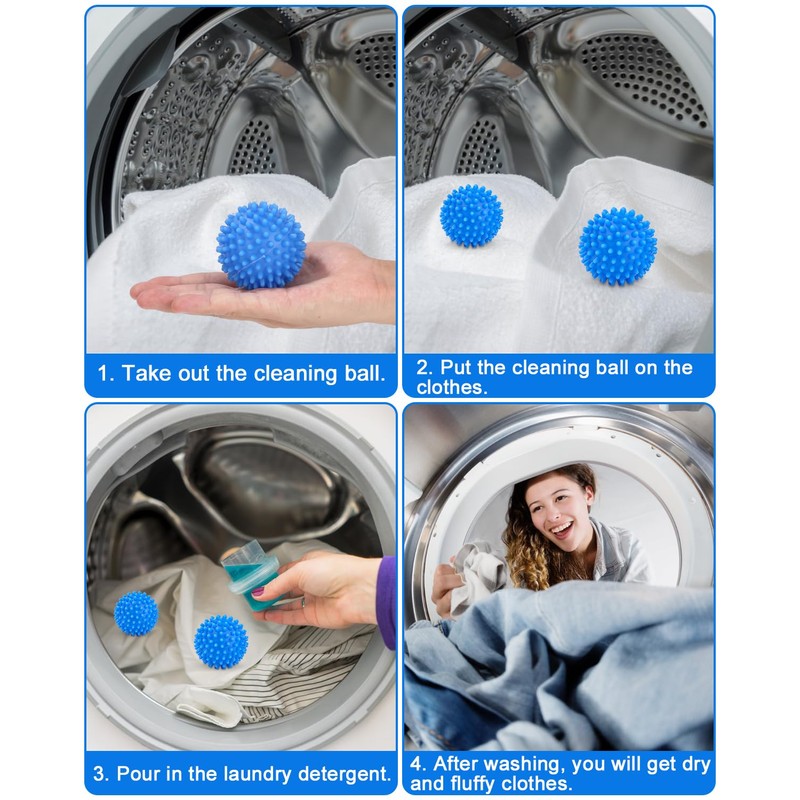 1. Take out the cleaning ball.

2. Put the cleaning ball on the clothes.

3. Pour in the laundry detergent.

4. After washing, you will get dry and fluffy clothes.