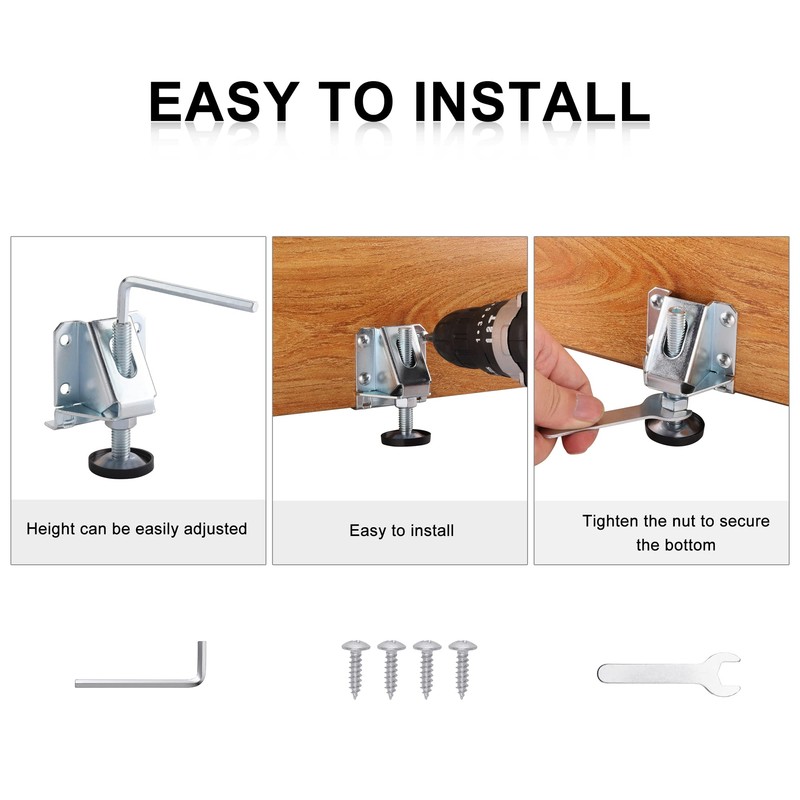 EASY TO INSTALL

Height can be easily adjusted

Easy to install

Tighten the nut to secure the bottom