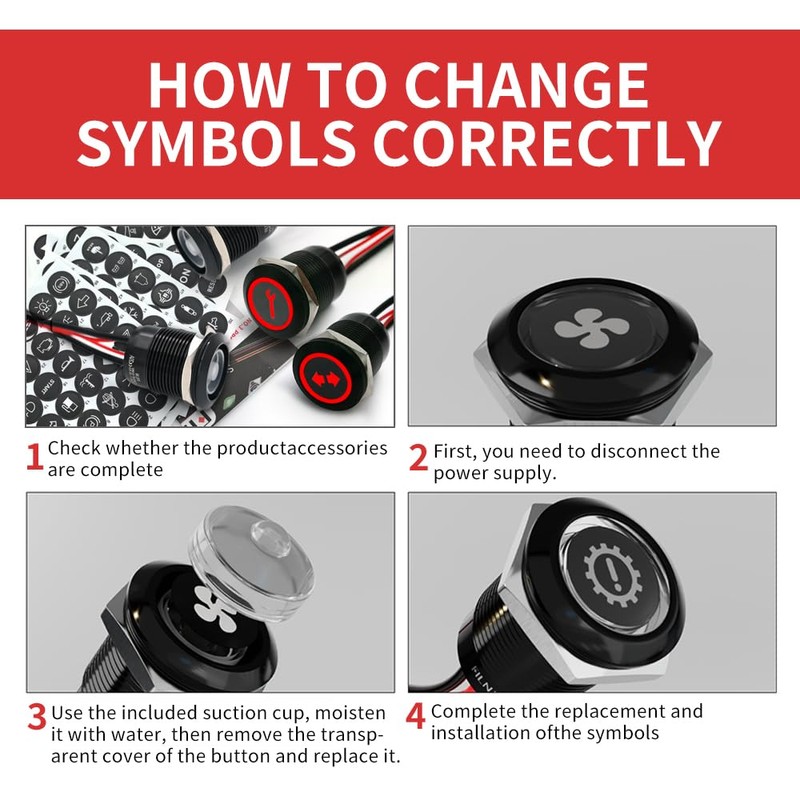 HOW TO CHANGE SYMBOLS CORRECTLY

1 Check whether the productaccessories are complete

2 First, you need to disconnect the power supply.

3 Use the included suction cup, moisten it with water, then remove the transparent cover of the button and replace it.

4 Complete the replacement and installation ofthe symbols