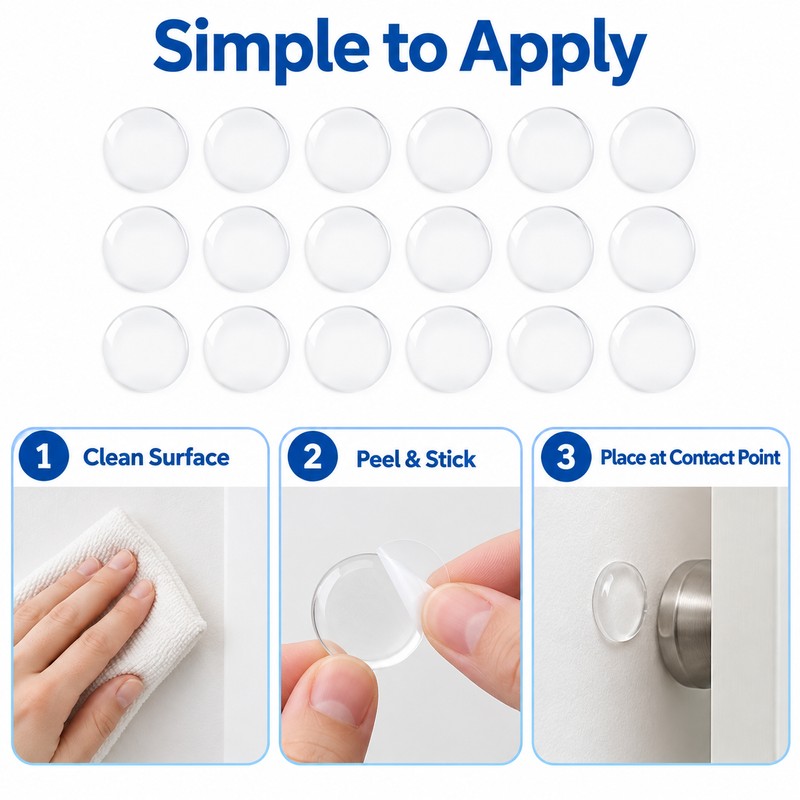 Simple to Apply

1 Clean Surface

2 Peel & Stick

3 Place at Contact Point