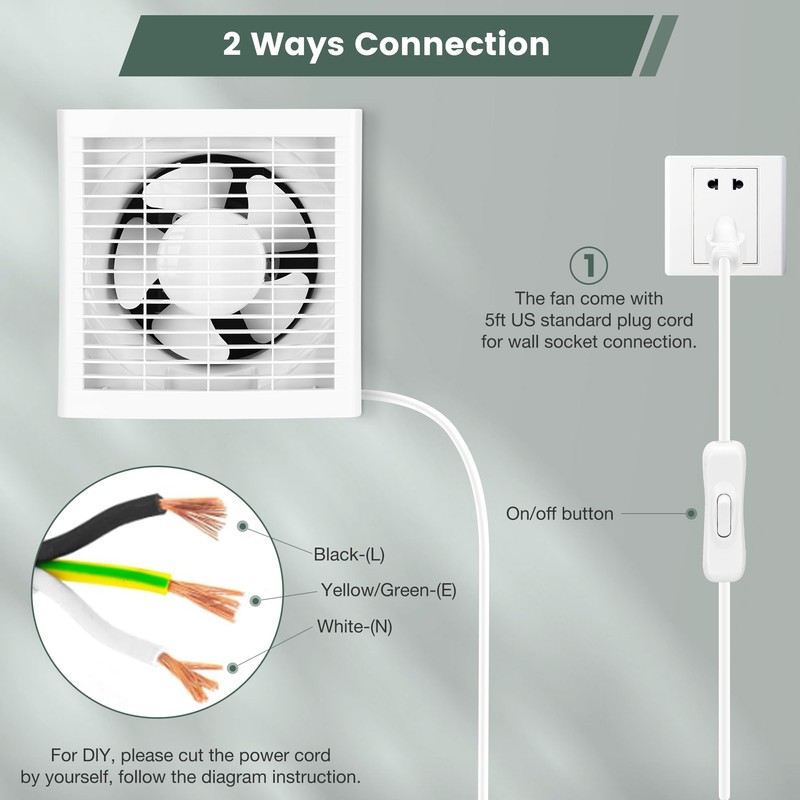 2 Ways Connection

1

The fan come with 5ft US standard plug cord for wall socket connection.

On/off button

Black-(L)

Yellow/Green-(E)

White-(N)

For DIY, please cut the power cord by yourself, follow the diagram instruction.