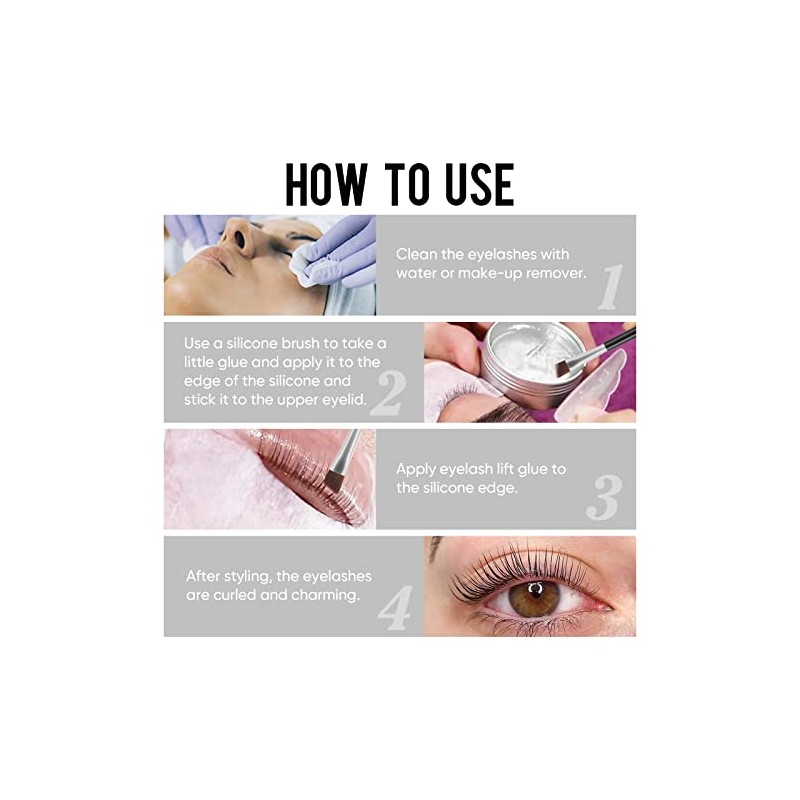 HOW TO USE

Clean the eyelashes with water or make-up remover.
1

Use a silicone brush to take a little glue and apply it to the edge of the silicone and stick it to the upper eyelid.
2

Apply eyelash lift glue to the silicone edge.
3

After styling, the eyelashes are curled and charming.
4