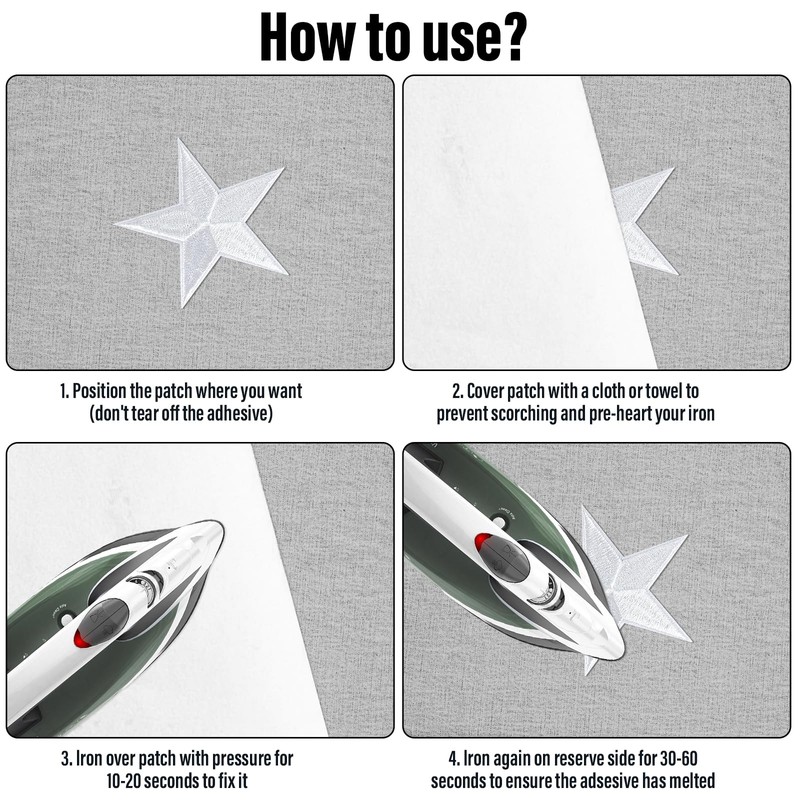 How to use?

1. Position the patch where you want (don't tear off the adhesive)

2. Cover patch with a cloth or towel to prevent scorching and pre-heart your iron

3. Iron over patch with pressure for 10-20 seconds to fix it

4. Iron again on reserve side for 30-60 seconds to ensure the adsesive has melted