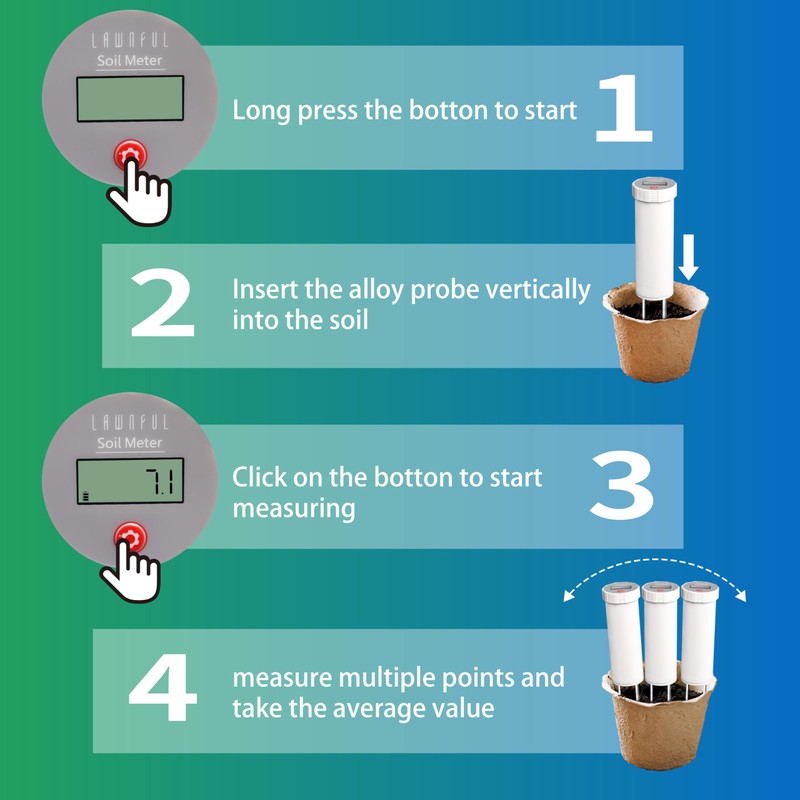 LAWNFUL
Soil Meter

Long press the botton to start 1

2 Insert the alloy probe vertically into the soil

LAWNFUL
Soil Meter
7.1

Click on the botton to start measuring 3

4 measure multiple points and take the average value