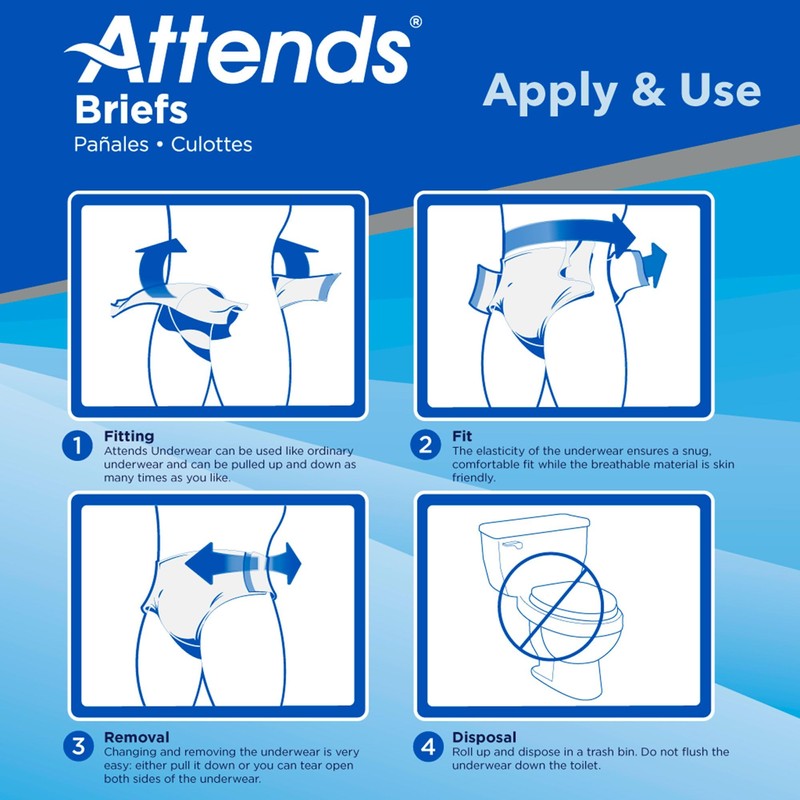 Attends®
Briefs
Pañales • Culottes

Apply & Use

1 Fitting
Attends Underwear can be used like ordinary underwear and can be pulled up and down as many times as you like.

2 Fit
The elasticity of the underwear ensures a snug, comfortable fit while the breathable material is skin friendly.

3 Removal
Changing and removing the underwear is very easy: either pull it down or you can tear open both sides of the underwear.

4 Disposal
Roll up and dispose in a trash bin. Do not flush the underwear down the toilet.