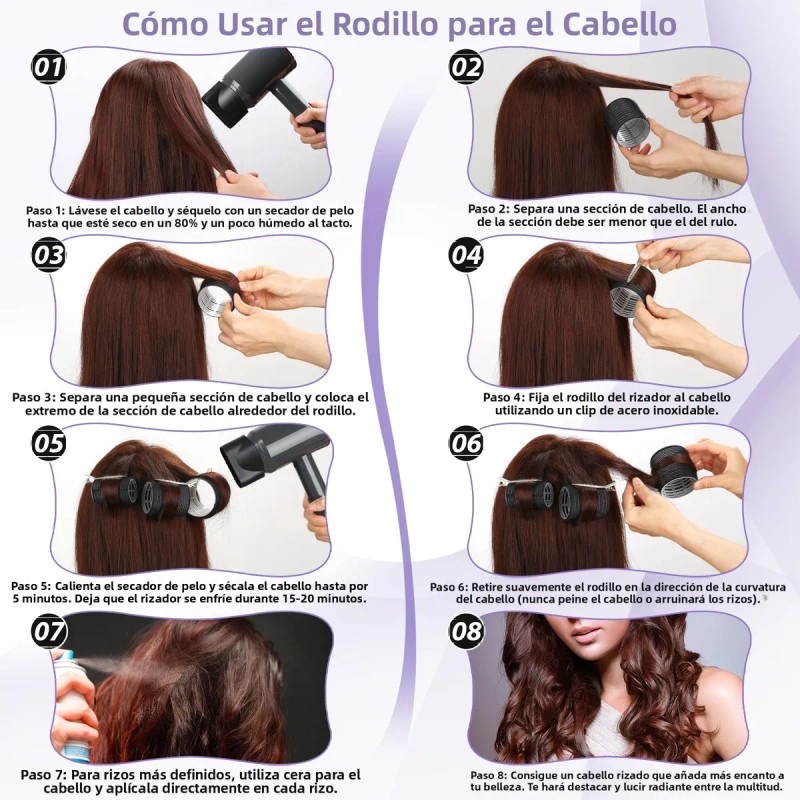 Cómo Usar el Rodillo para el Cabello

01

Paso 1: Lávese el cabello y séquelo con un secador de pelo hasta que esté seco en un 80% y un poco húmedo al tacto.

02

Paso 2: Separa una sección de cabello. El ancho de la sección debe ser menor que el del rulo.

03

Paso 3: Separa una pequeña sección de cabello y coloca el extremo de la sección de cabello alrededor del rodillo.

04

Paso 4: Fija el rodillo del rizador al cabello utilizando un clip de acero inoxidable.

05

Paso 5: Calienta el secador de pelo y sécala el cabello hasta por 5 minutos. Deja que el rizador se enfríe durante 15-20 minutos.

06

Paso 6: Retire suavemente el rodillo en la dirección de la curvatura del cabello (nunca peine el cabello o arruinará los rizos).

07

Paso 7: Para rizos más definidos, utiliza cera para el cabello y aplícala directamente en cada rizo.

08

Paso 8: Consigue un cabello rizado que añada más encanto a tu belleza. Te hará destacar y lucir radiante entre la multitud.