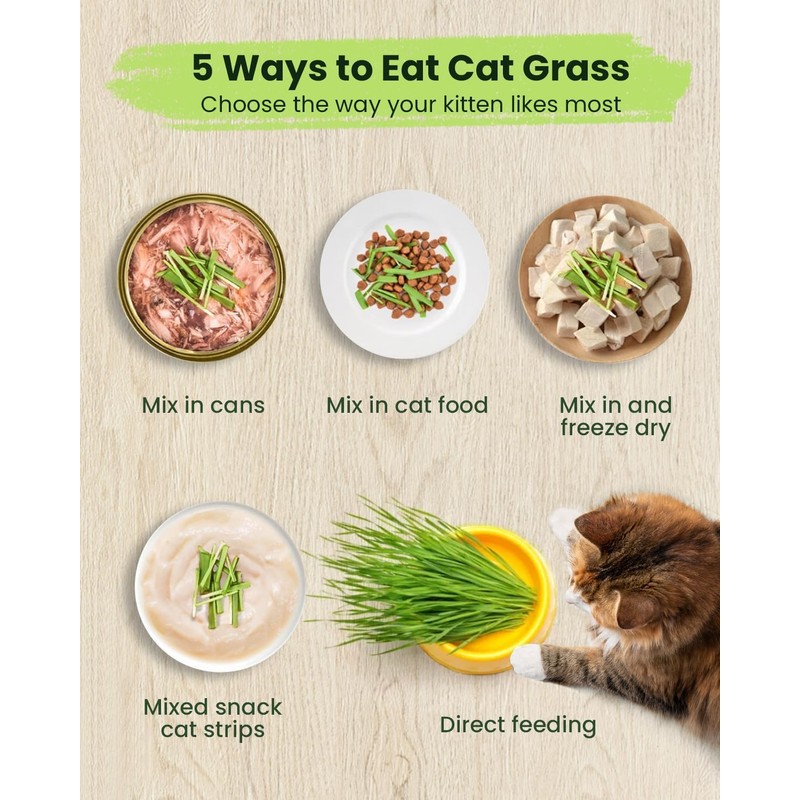 5 Ways to Eat Cat Grass
Choose the way your kitten likes most

Mix in cans

Mix in cat food

Mix in and freeze dry

Mixed snack cat strips

Direct feeding