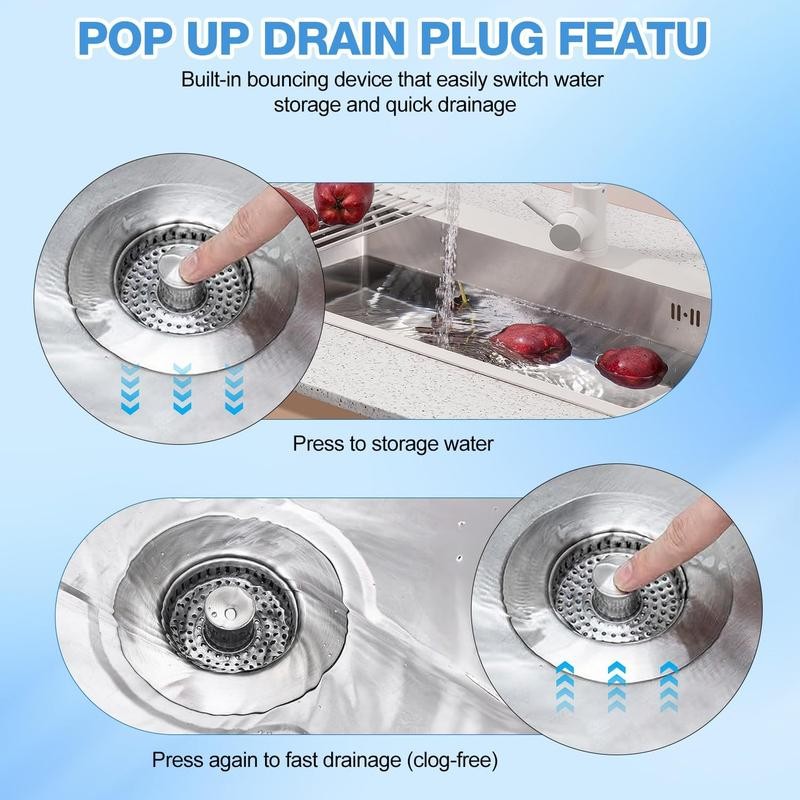 POP UP DRAIN PLUG FEATU

Built-in bouncing device that easily switch water storage and quick drainage

Press to storage water

Press again to fast drainage (clog-free)