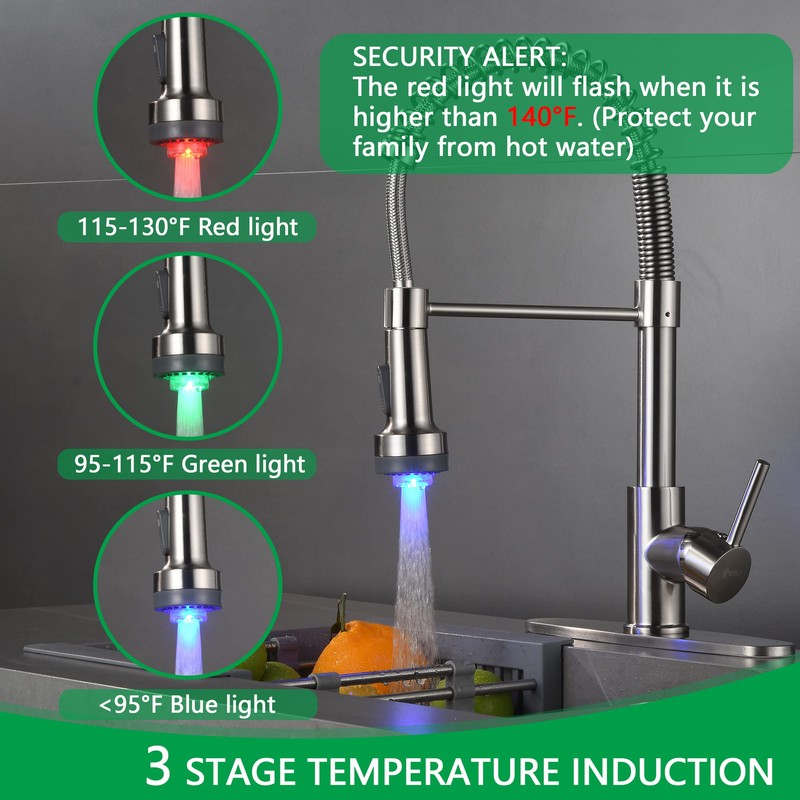 SECURITY ALERT:
The red light will flash when it is higher than 140°F. (Protect your family from hot water)

115-130°F Red light

95-115°F Green light

<95°F Blue light

3 STAGE TEMPERATURE INDUCTION