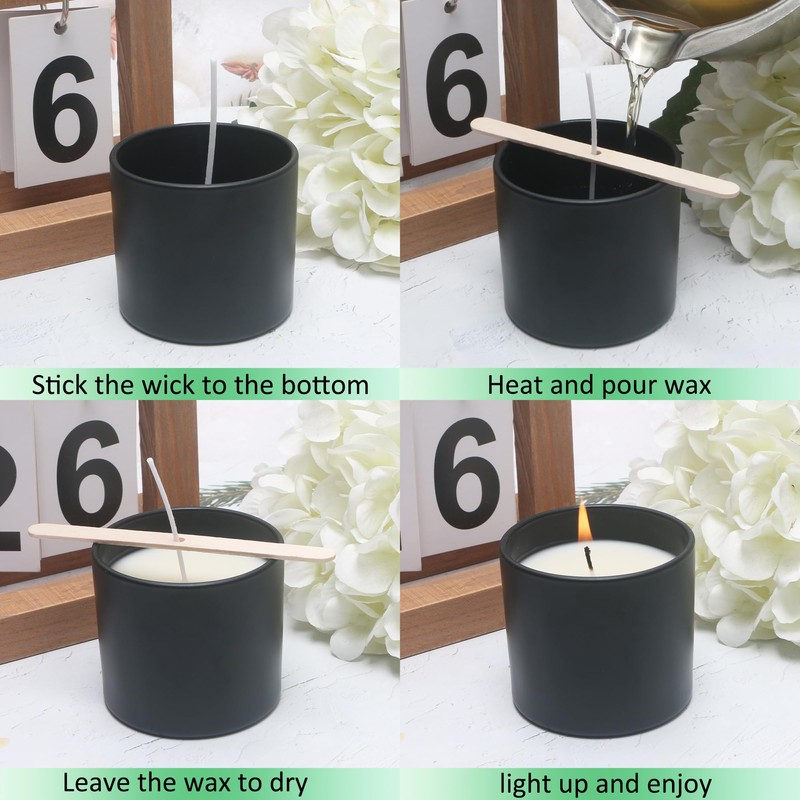 6

Stick the wick to the bottom

6

Heat and pour wax

26

Leave the wax to dry

6

light up and enjoy