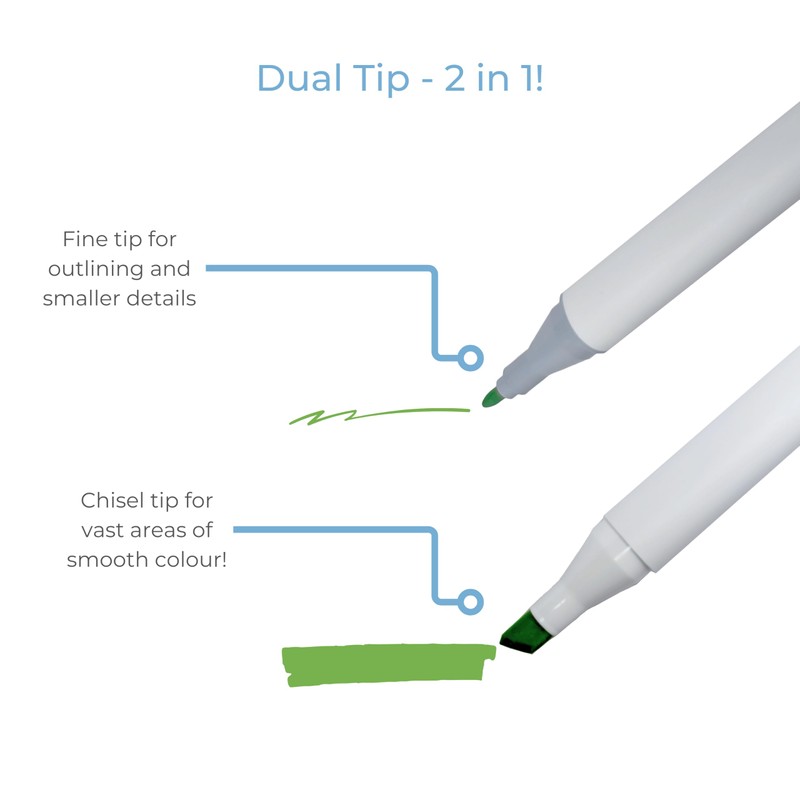 Dual Tip - 2 in 1!

Fine tip for outlining and smaller details

Chisel tip for vast areas of smooth colour!