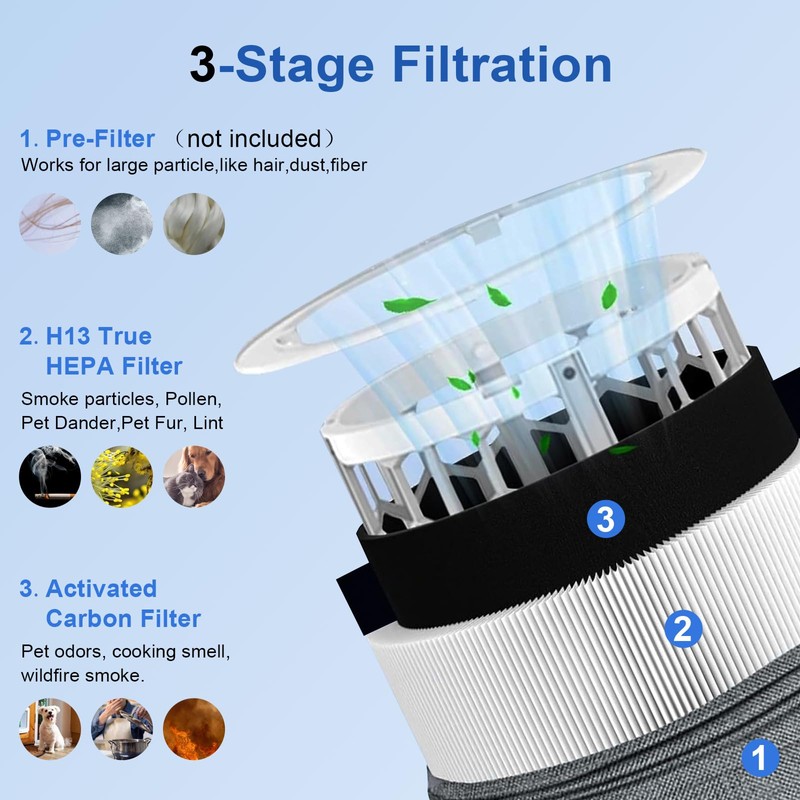 3-Stage Filtration

1. Pre-Filter （not included）
Works for large particle,like hair,dust,fiber

2. H13 True HEPA Filter
Smoke particles, Pollen, Pet Dander,Pet Fur, Lint

3. Activated Carbon Filter
Pet odors, cooking smell, wildfire smoke.

3

2

1