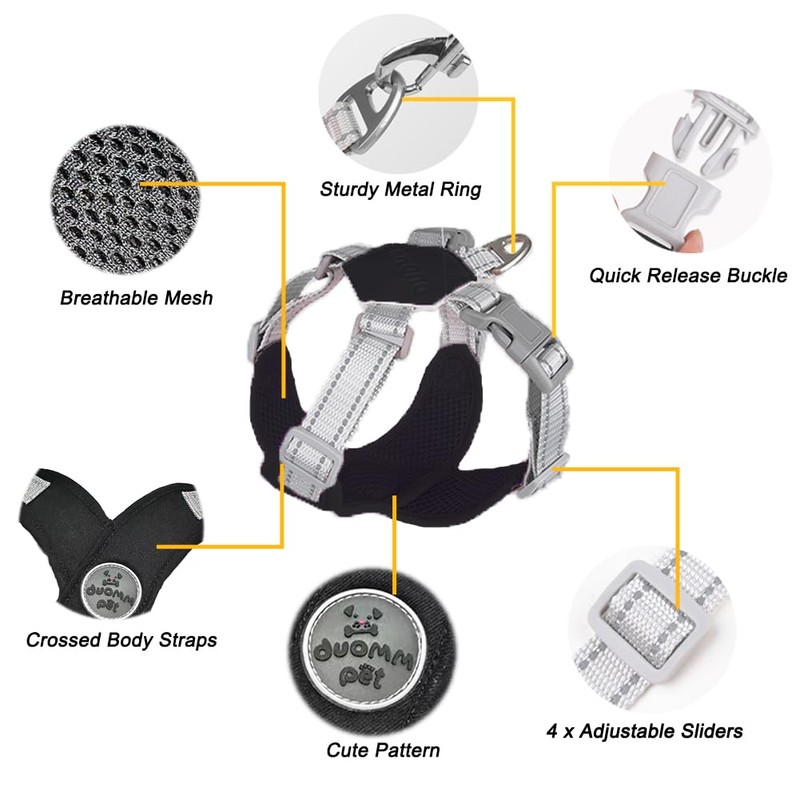 Sturdy Metal Ring

Breathable Mesh

Quick Release Buckle

duomm pet

Crossed Body Straps

duomm pet

Cute Pattern

4 x Adjustable Sliders